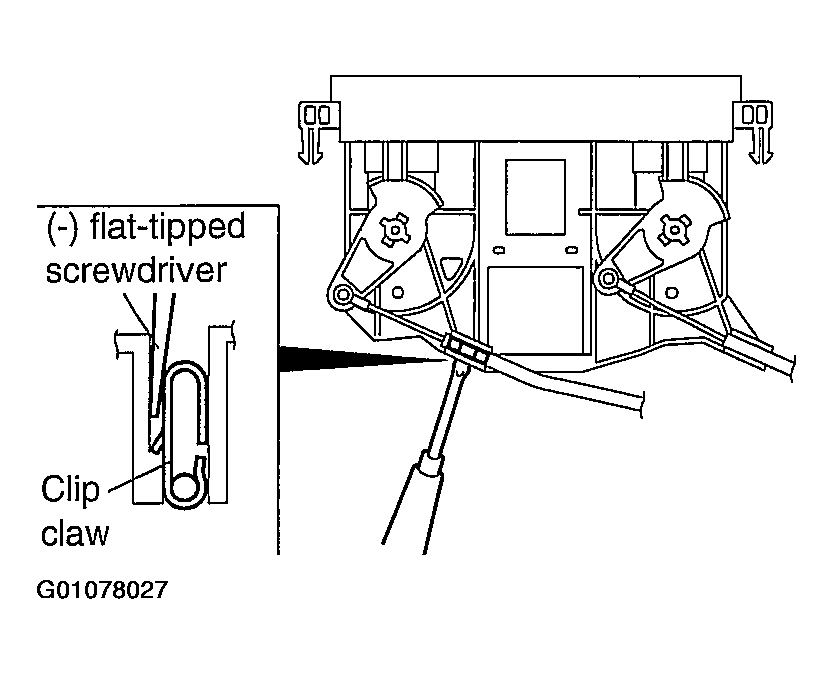 (-) flat-tipped screwdriver

Clip claw

G01078027