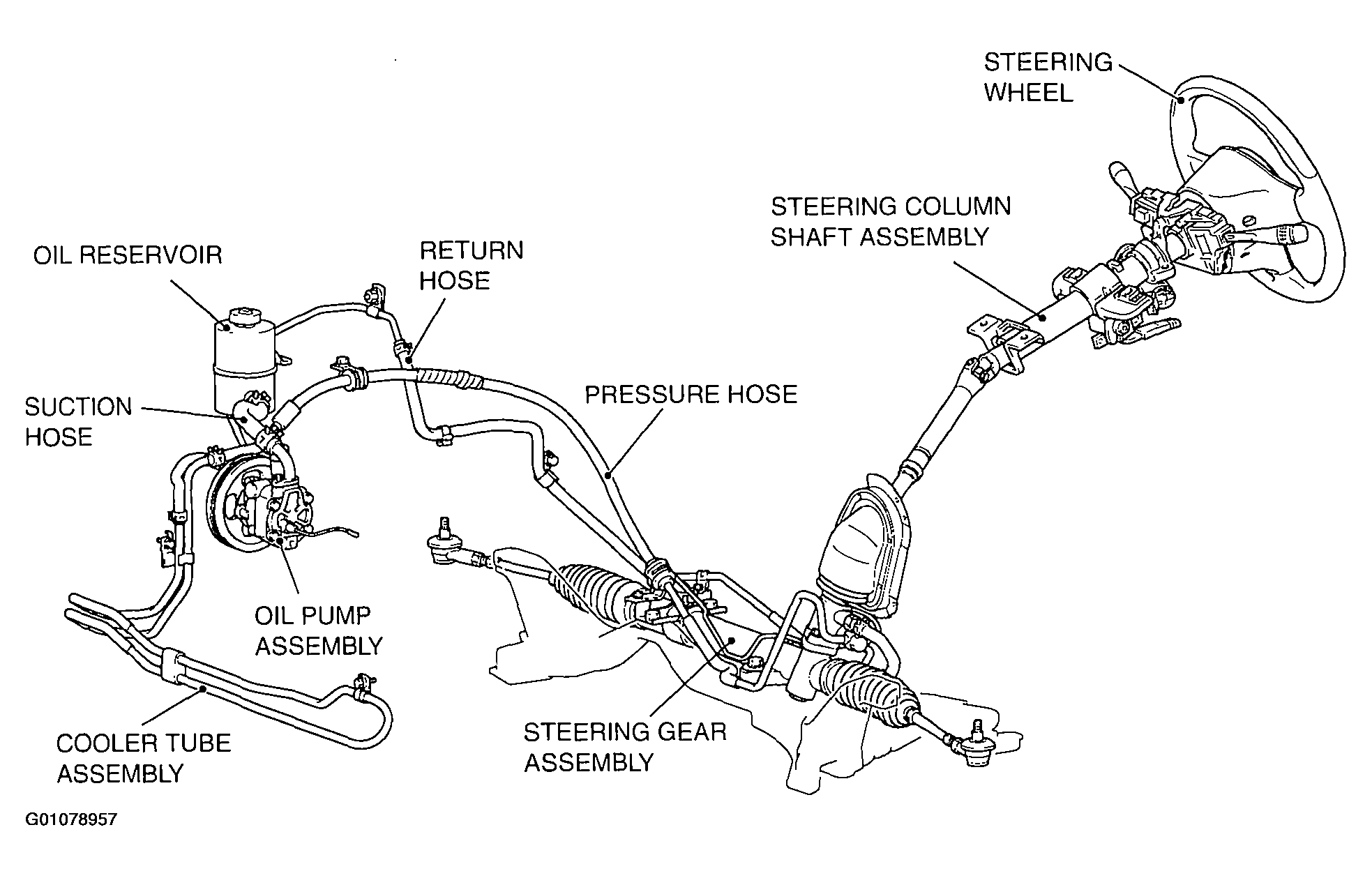 STEERING WHEEL

STEERING COLUMN SHAFT ASSEMBLY

OIL RESERVOIR

RETURN HOSE

SUCTION HOSE

PRESSURE HOSE

OIL PUMP ASSEMBLY

COOLER TUBE ASSEMBLY

STEERING GEAR ASSEMBLY

G01078957