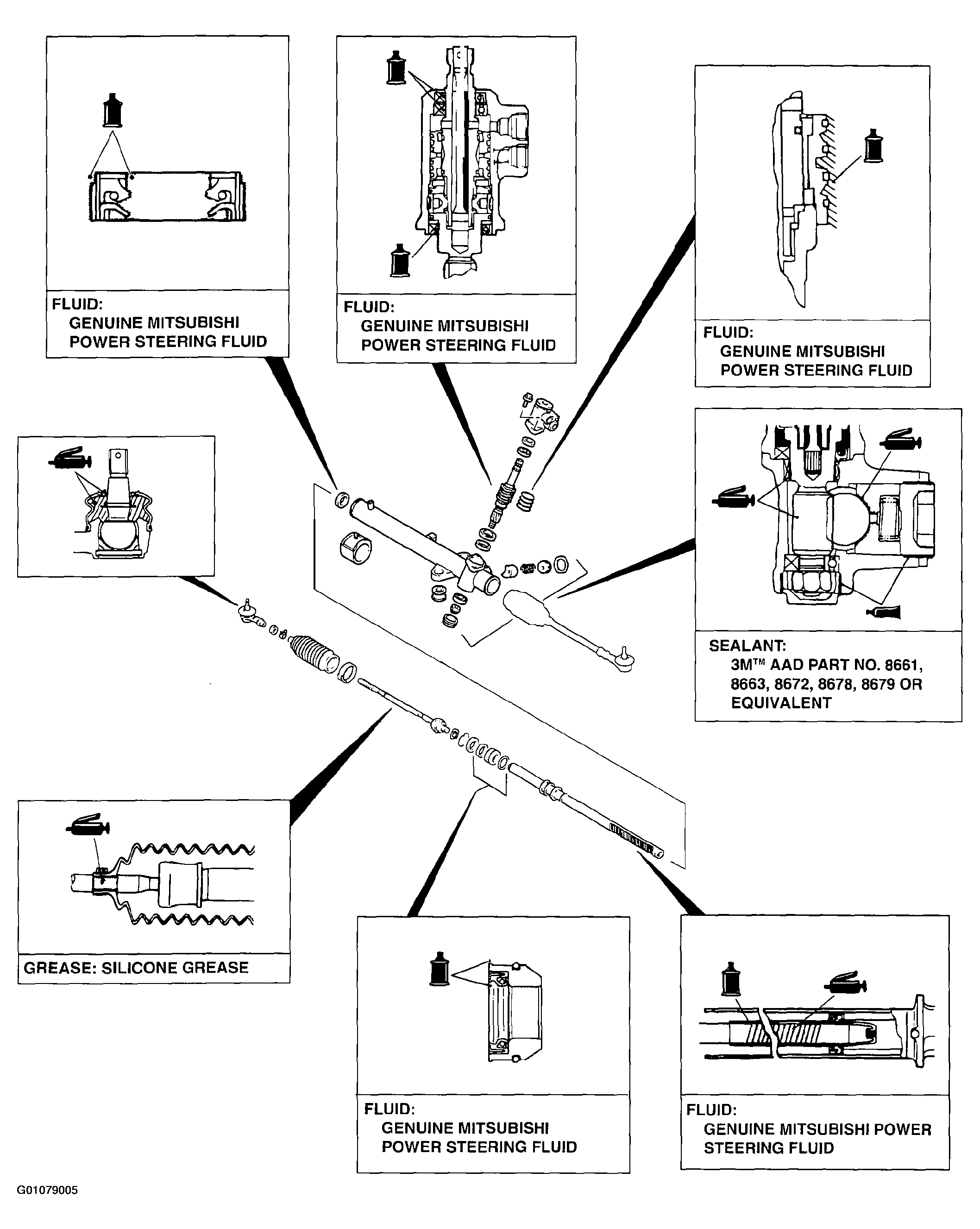 FLUID:
GENUINE MITSUBISHI POWER STEERING FLUID

FLUID:
GENUINE MITSUBISHI POWER STEERING FLUID

FLUID:
GENUINE MITSUBISHI POWER STEERING FLUID

SEALANT:
3M™ AAD PART NO. 8661, 8663, 8672, 8678, 8679 OR EQUIVALENT

GREASE: SILICONE GREASE

FLUID:
GENUINE MITSUBISHI POWER STEERING FLUID

FLUID:
GENUINE MITSUBISHI POWER STEERING FLUID

G01079005