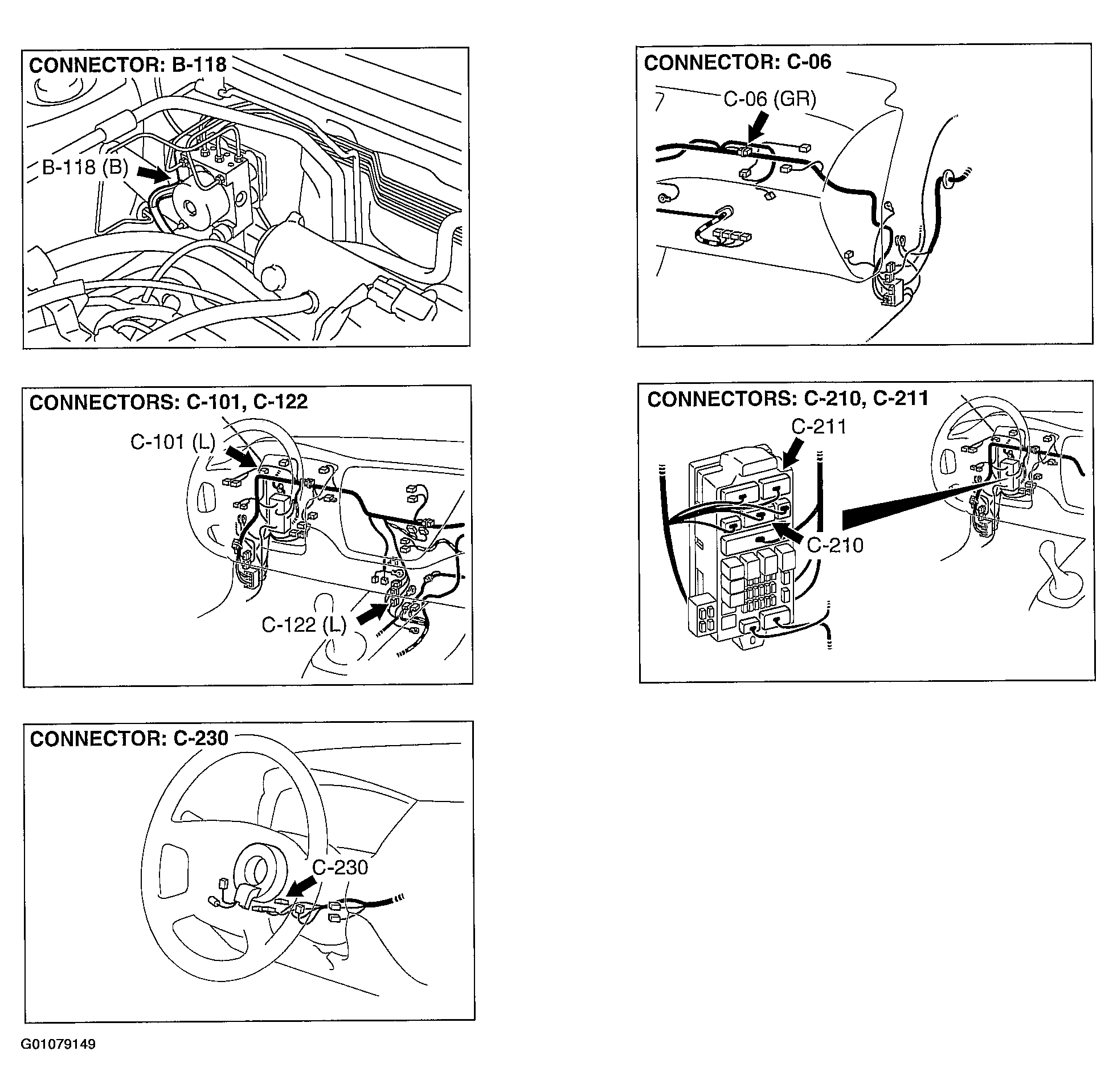 CONNECTOR: B-118

B-118 (B)

CONNECTOR: C-06

C-06 (GR)

CONNECTORS: C-101, C-122

C-101 (L)

C-122 (L)

CONNECTORS: C-210, C-211

C-211

C-210

CONNECTOR: C-230

C-230

G01079149