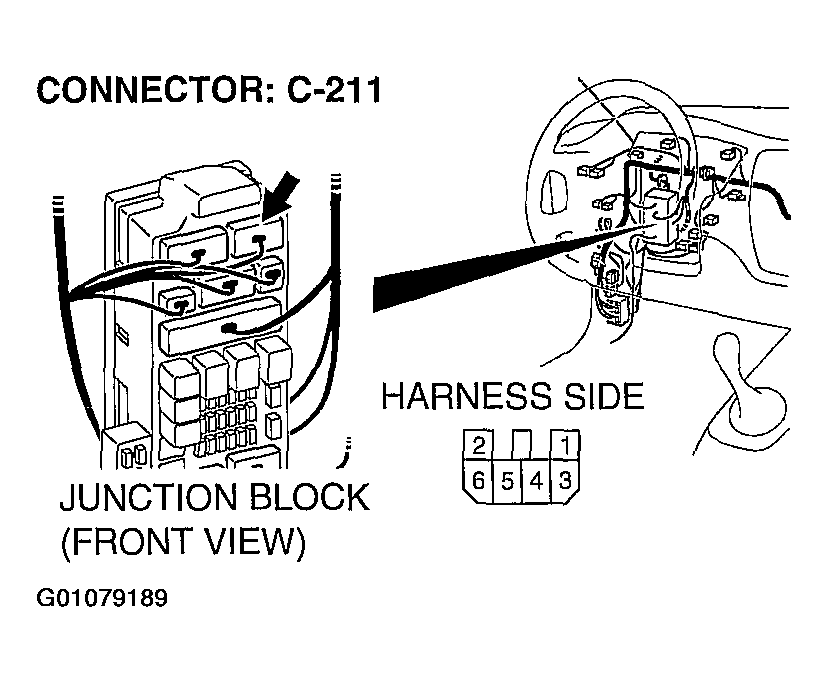 CONNECTOR: C-211

HARNESS SIDE

2 1
6 5 4 3

JUNCTION BLOCK
(FRONT VIEW)

G01079189