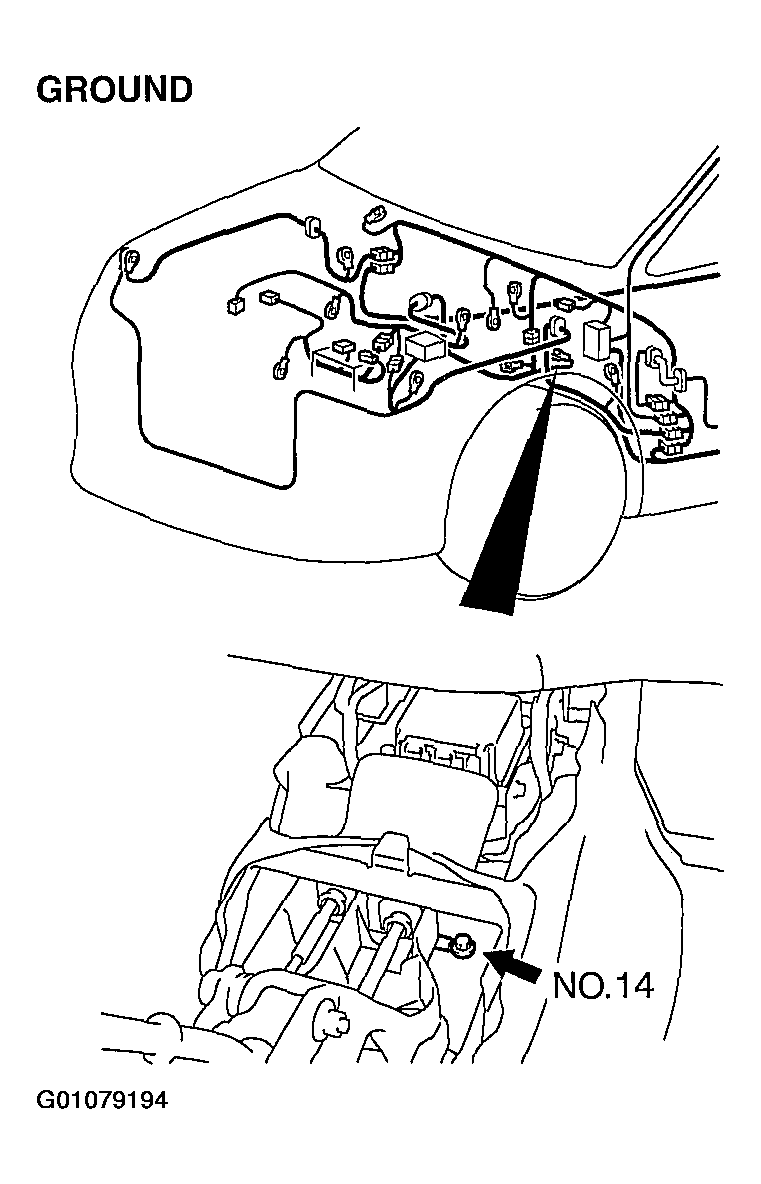 GROUND

NO.14

G01079194