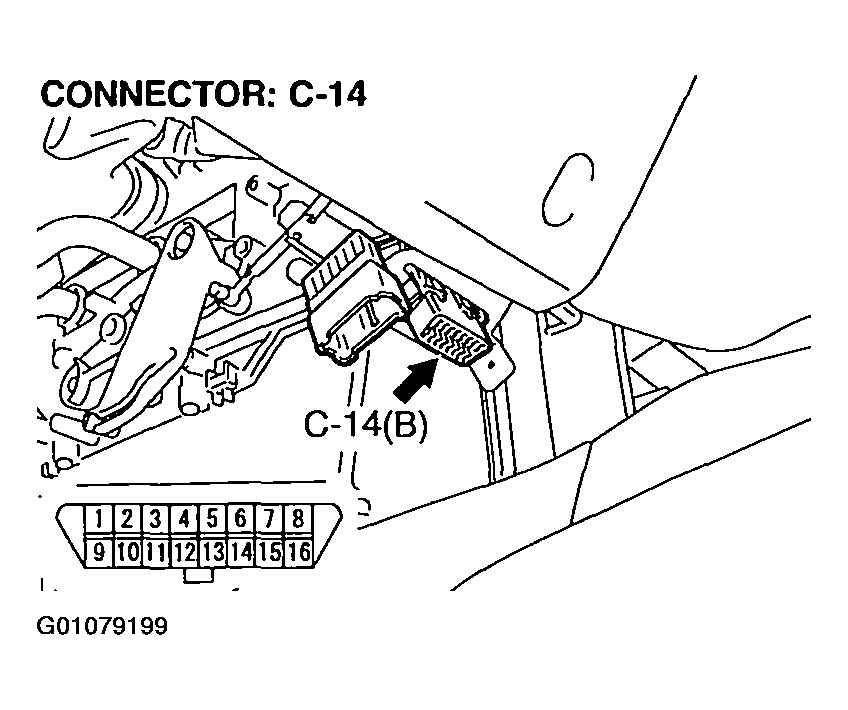 CONNECTOR: C-14

C-14(B)

| 1 | 2 | 3 | 4 | 5 | 6 | 7 | 8 |
|---|---|---|---|---|---|---|---|
| 9 | 10 | 11 | 12 | 13 | 14 | 15 | 16 |

G01079199