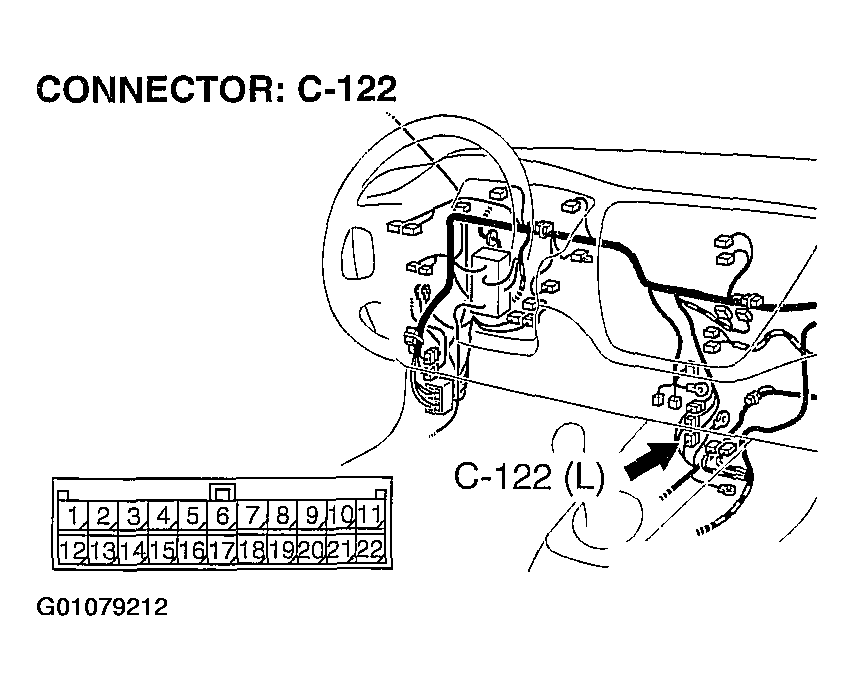 CONNECTOR: C-122

C-122 (L)

| 1 | 2 | 3 | 4 | 5 | 6 | 7 | 8 | 9 | 10 | 11 |
|---|---|---|---|---|---|---|---|---|---|---|
| 12 | 13 | 14 | 15 | 16 | 17 | 18 | 19 | 20 | 21 | 22 |

G01079212