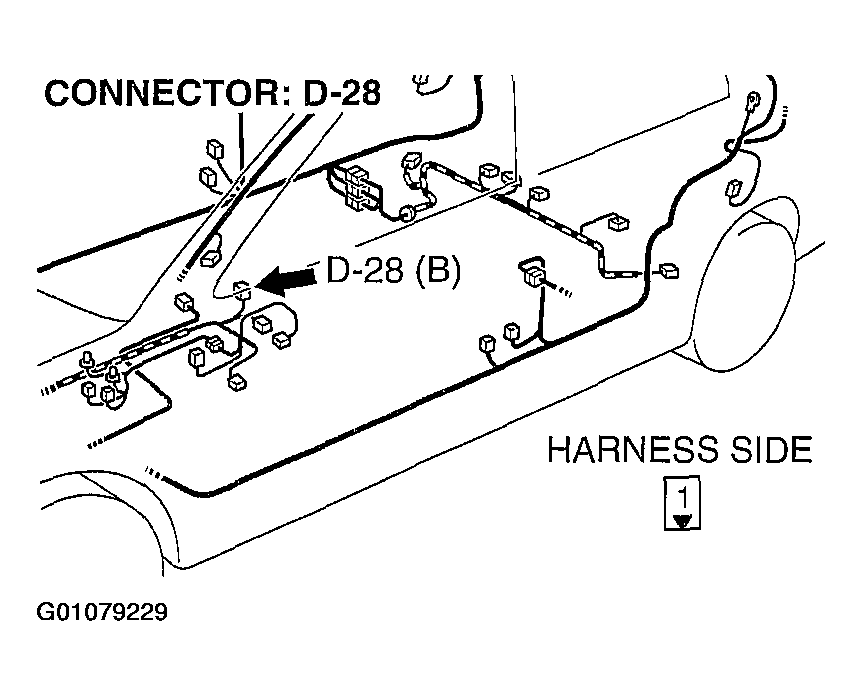 CONNECTOR: D-28

D-28 (B)

HARNESS SIDE

1

G01079229