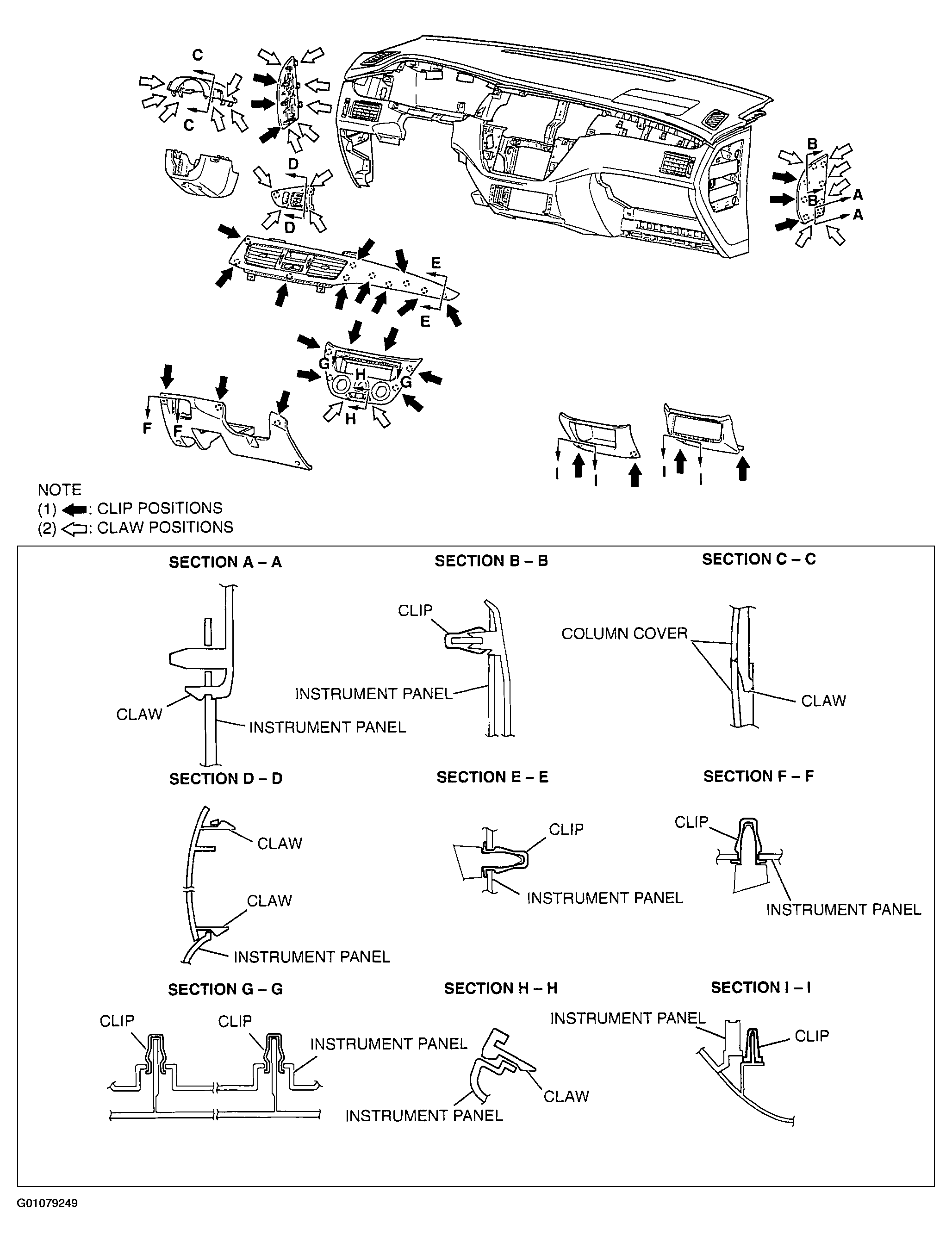 C
C
D
D
B
B
A
A
E
E
G
H
G
H
F
F
I
I
I
I

NOTE
(1) : CLIP POSITIONS
(2) : CLAW POSITIONS

SECTION A – A
CLAW
INSTRUMENT PANEL

SECTION B – B
CLIP
INSTRUMENT PANEL

SECTION C – C
COLUMN COVER
CLAW

SECTION D – D
CLAW
CLAW
INSTRUMENT PANEL

SECTION E – E
CLIP
INSTRUMENT PANEL

SECTION F – F
CLIP
INSTRUMENT PANEL

SECTION G – G
CLIP
CLIP
INSTRUMENT PANEL

SECTION H – H
CLAW
INSTRUMENT PANEL

SECTION I – I
INSTRUMENT PANEL
CLIP

G01079249