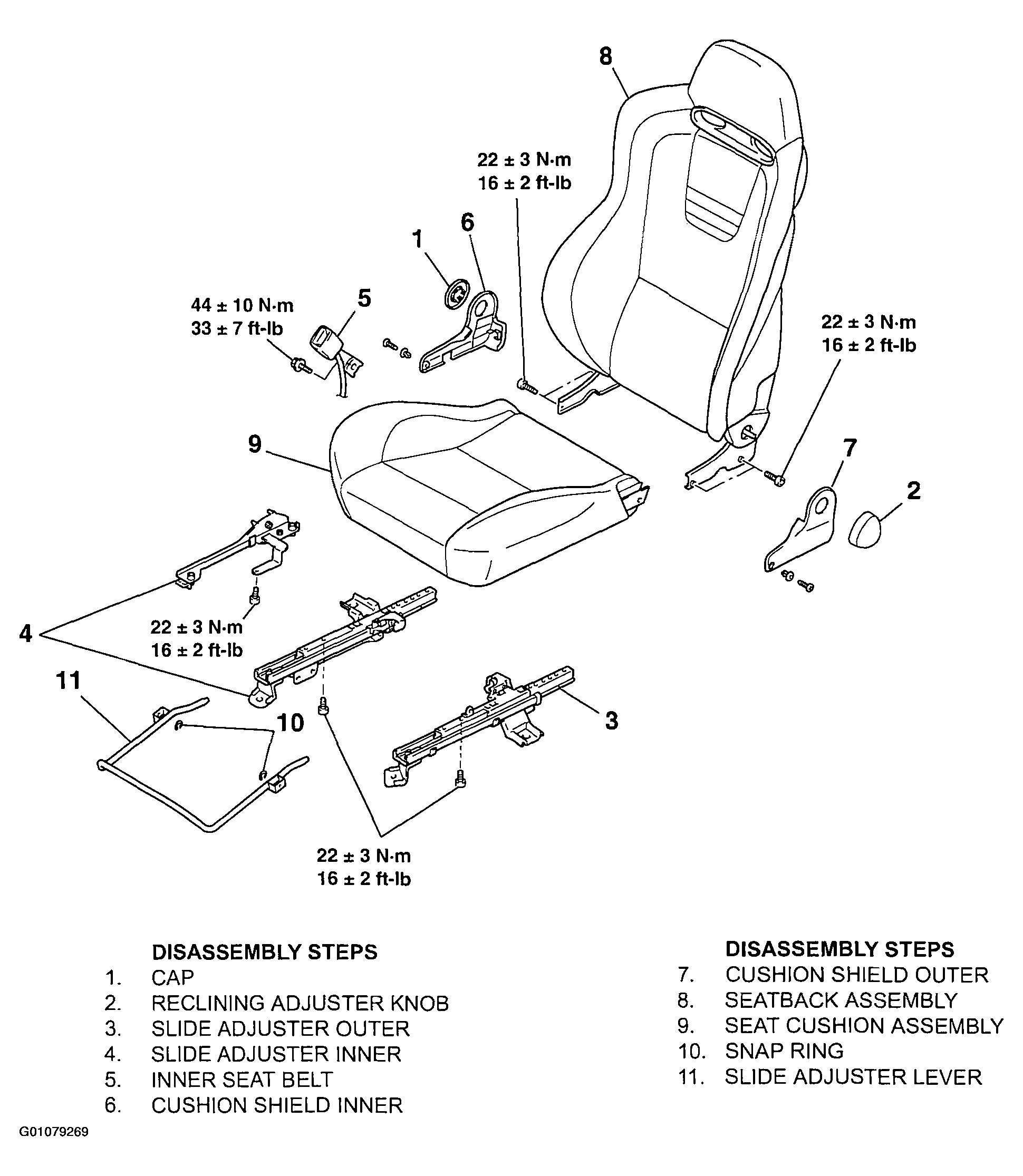 8

22 ± 3 N·m
16 ± 2 ft-lb

1

6

44 ± 10 N·m
33 ± 7 ft-lb

5

22 ± 3 N·m
16 ± 2 ft-lb

9

7

2

4

22 ± 3 N·m
16 ± 2 ft-lb

11

10

3

22 ± 3 N·m
16 ± 2 ft-lb

DISASSEMBLY STEPS
1. CAP
2. RECLINING ADJUSTER KNOB
3. SLIDE ADJUSTER OUTER
4. SLIDE ADJUSTER INNER
5. INNER SEAT BELT
6. CUSHION SHIELD INNER

DISASSEMBLY STEPS
7. CUSHION SHIELD OUTER
8. SEATBACK ASSEMBLY
9. SEAT CUSHION ASSEMBLY
10. SNAP RING
11. SLIDE ADJUSTER LEVER

G01079269