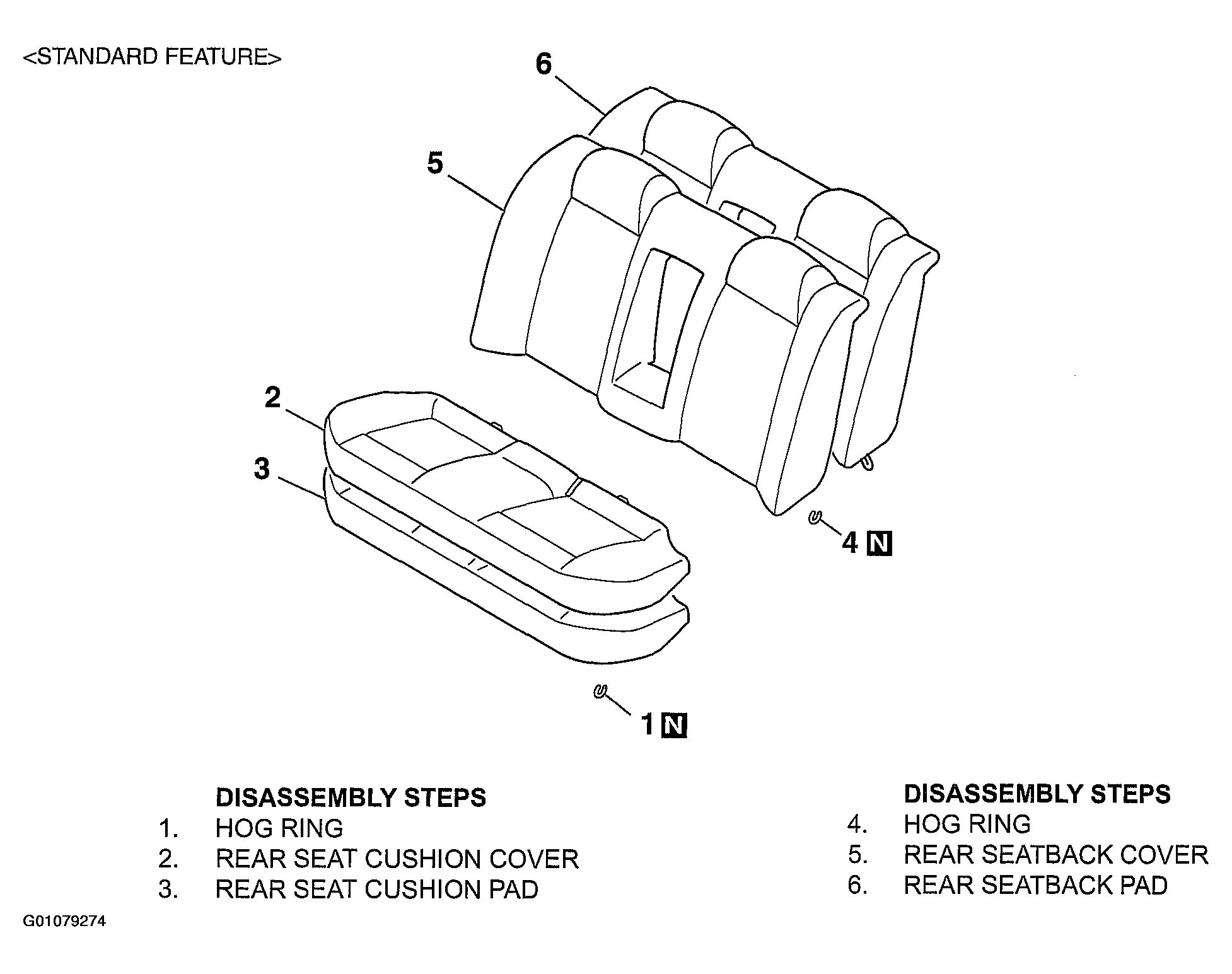 <STANDARD FEATURE>

6

5

2

3

4 N

1 N

DISASSEMBLY STEPS
1. HOG RING
2. REAR SEAT CUSHION COVER
3. REAR SEAT CUSHION PAD

DISASSEMBLY STEPS
4. HOG RING
5. REAR SEATBACK COVER
6. REAR SEATBACK PAD

G01079274