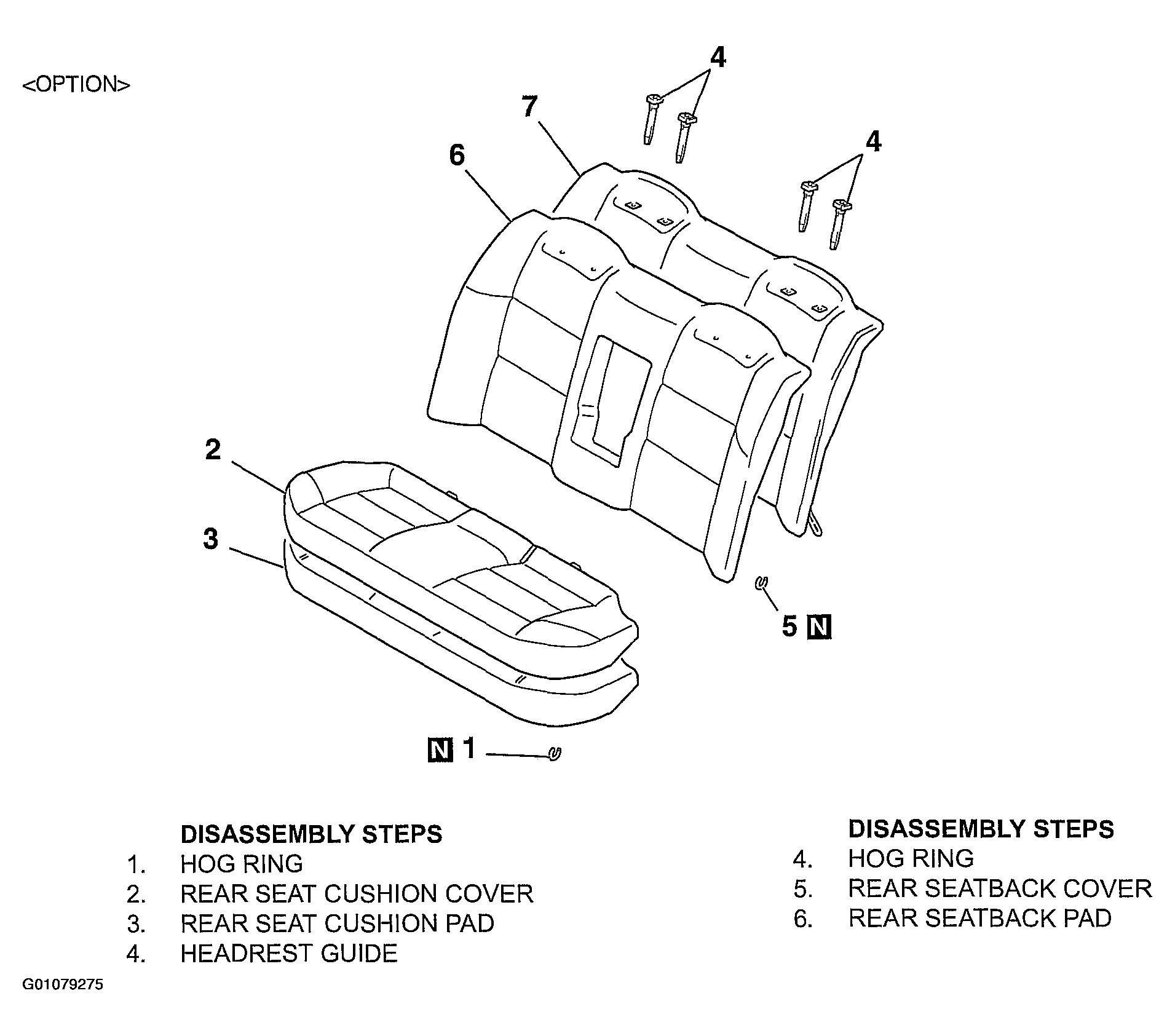 <OPTION>

4
7
4
6
2
3
5 N
N 1

DISASSEMBLY STEPS
1. HOG RING
2. REAR SEAT CUSHION COVER
3. REAR SEAT CUSHION PAD
4. HEADREST GUIDE

DISASSEMBLY STEPS
4. HOG RING
5. REAR SEATBACK COVER
6. REAR SEATBACK PAD

G01079275