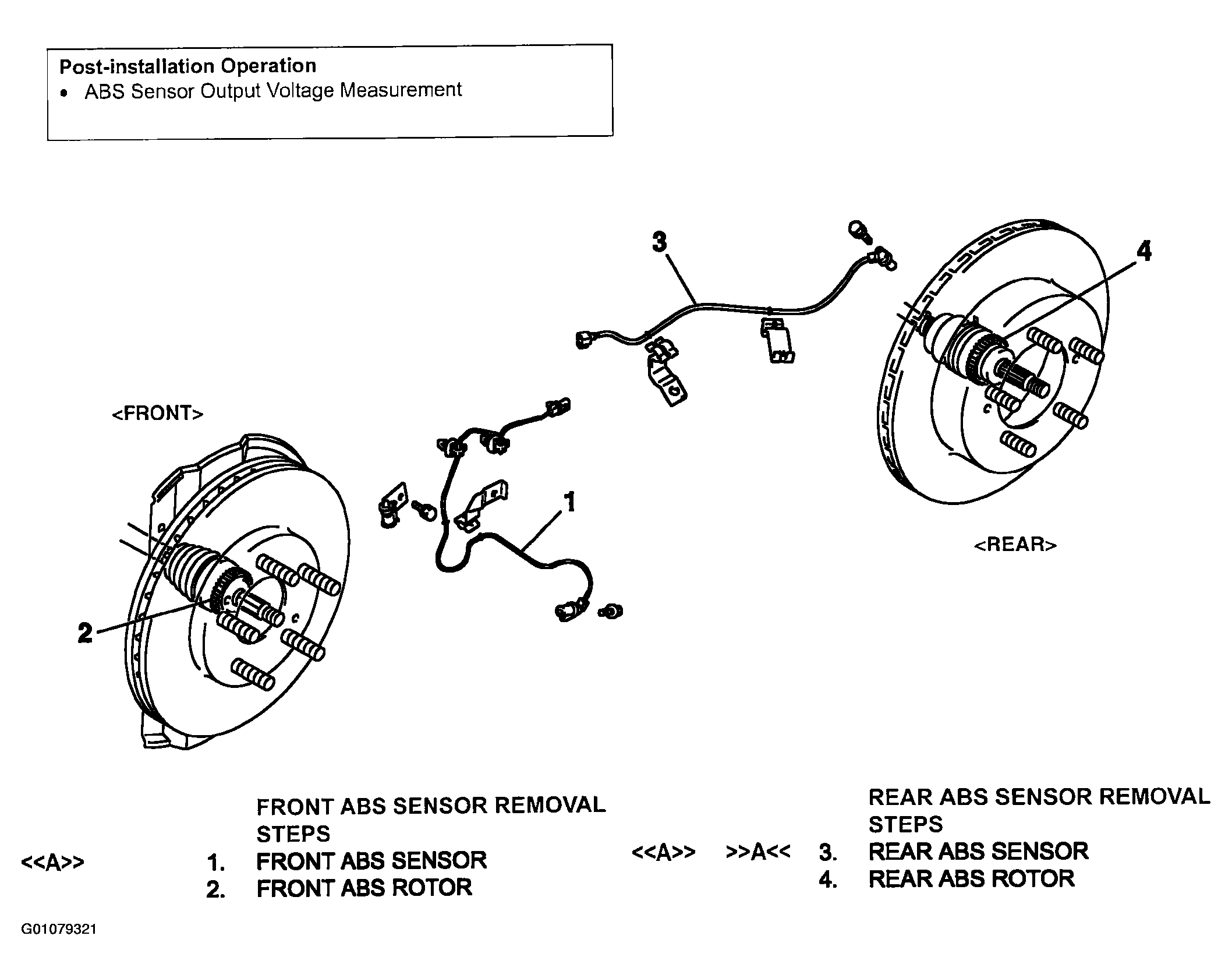 Post-installation Operation
• ABS Sensor Output Voltage Measurement

3

4

<FRONT>

1

<REAR>

2

FRONT ABS SENSOR REMOVAL STEPS
<<A>> 1. FRONT ABS SENSOR
2. FRONT ABS ROTOR

REAR ABS SENSOR REMOVAL STEPS
<<A>> >>A<< 3. REAR ABS SENSOR
4. REAR ABS ROTOR

G01079321