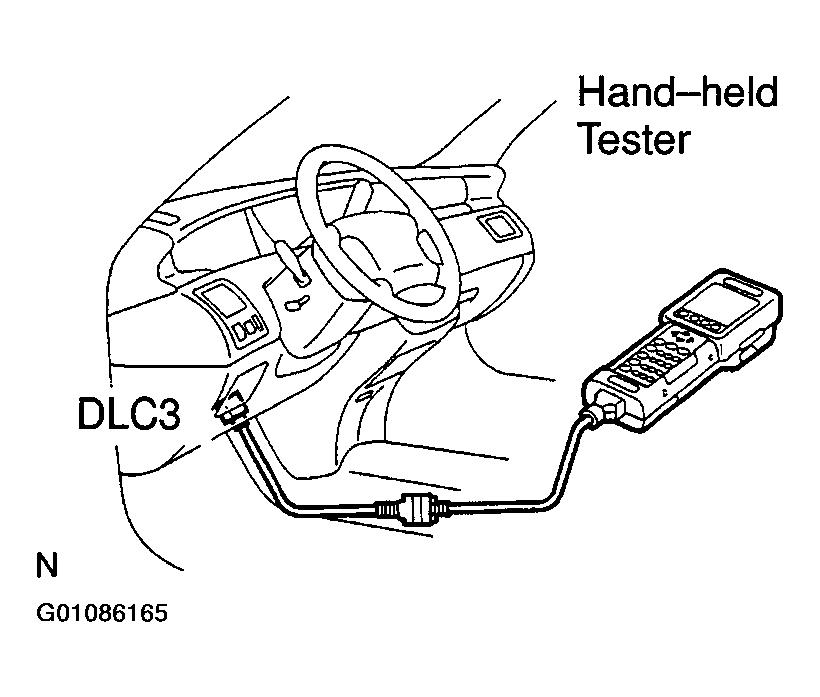 Hand–held Tester

DLC3

N

G01086165