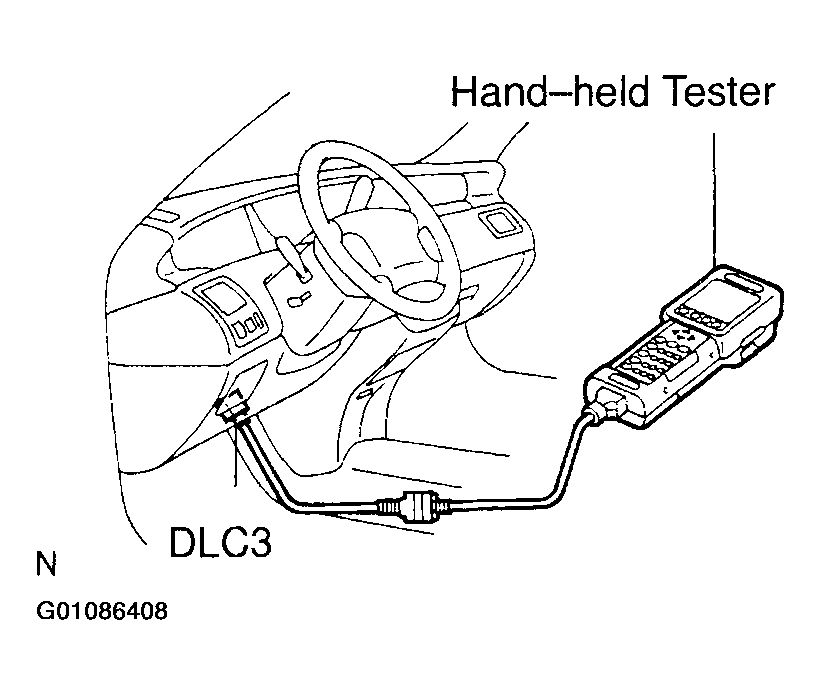 Hand–held Tester

DLC3

N

G01086408