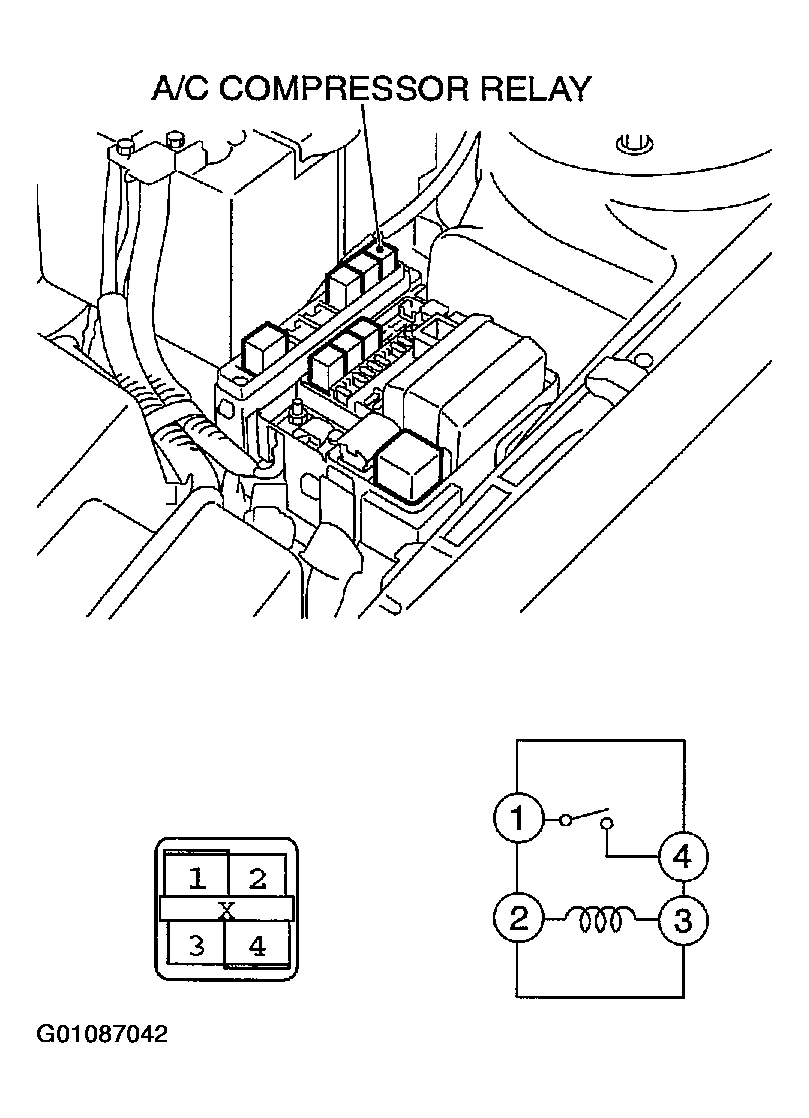 A/C COMPRESSOR RELAY

1 2
X
3 4

1
4
2
3

G01087042