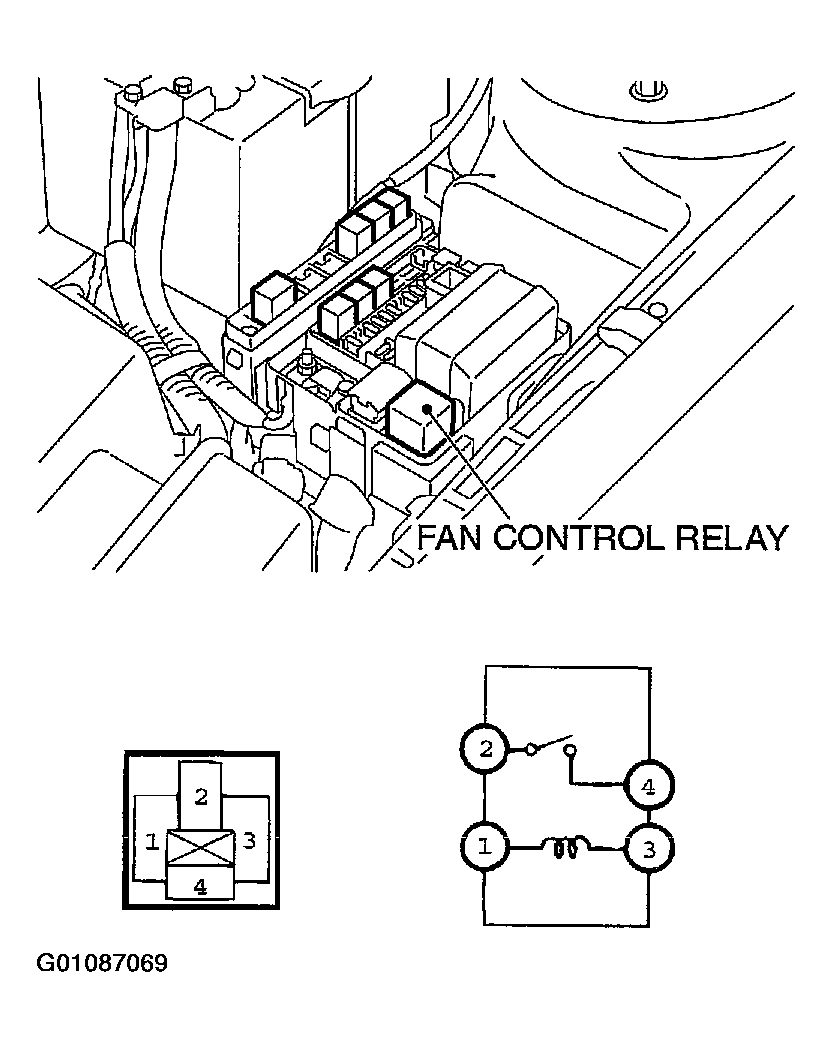 FAN CONTROL RELAY

2
1
3
4

2
4
1
3

G01087069