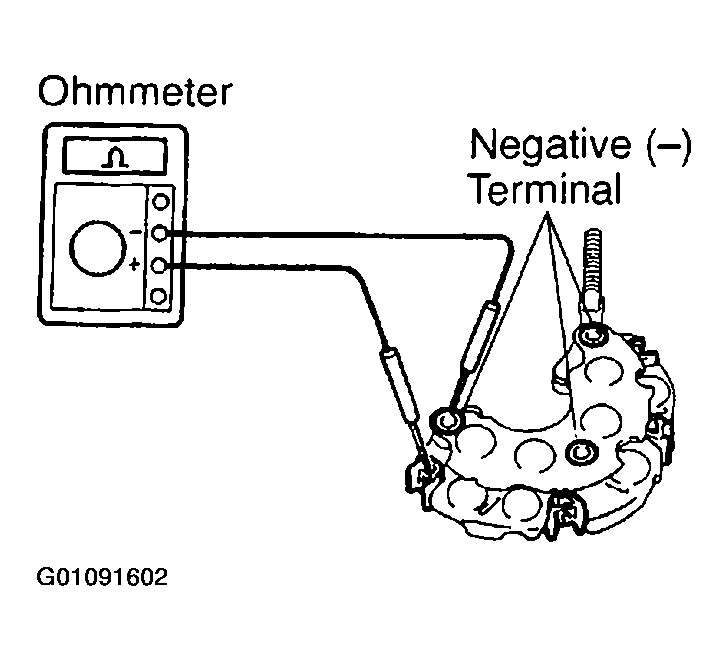 Ohmmeter

Ω

−

+

Negative (−) Terminal

G01091602