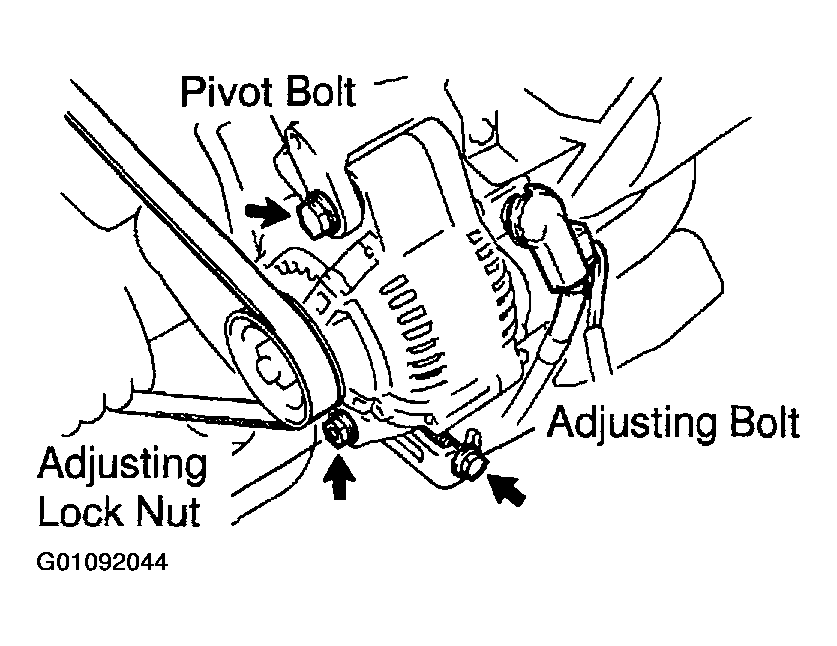 Pivot Bolt

Adjusting Bolt

Adjusting Lock Nut

G01092044