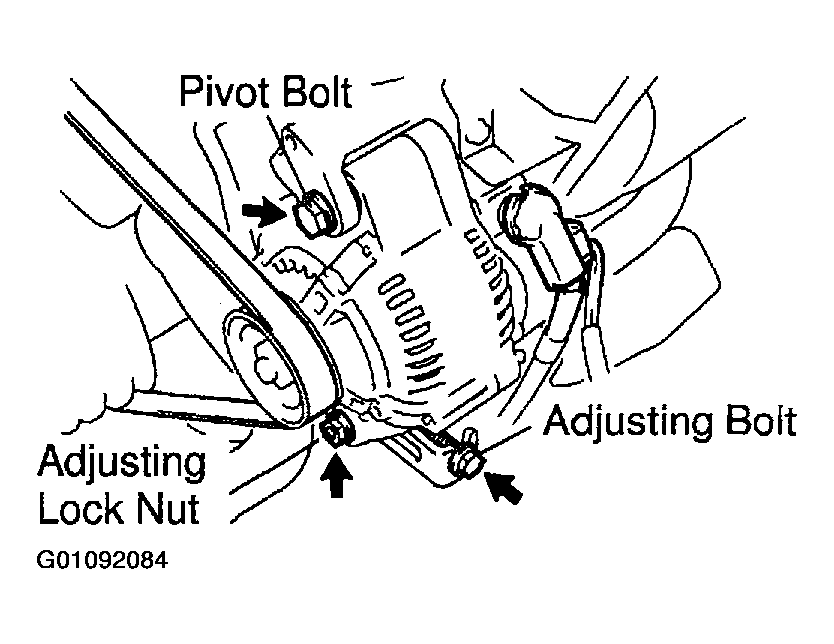 Pivot Bolt

Adjusting Bolt

Adjusting Lock Nut

G01092084