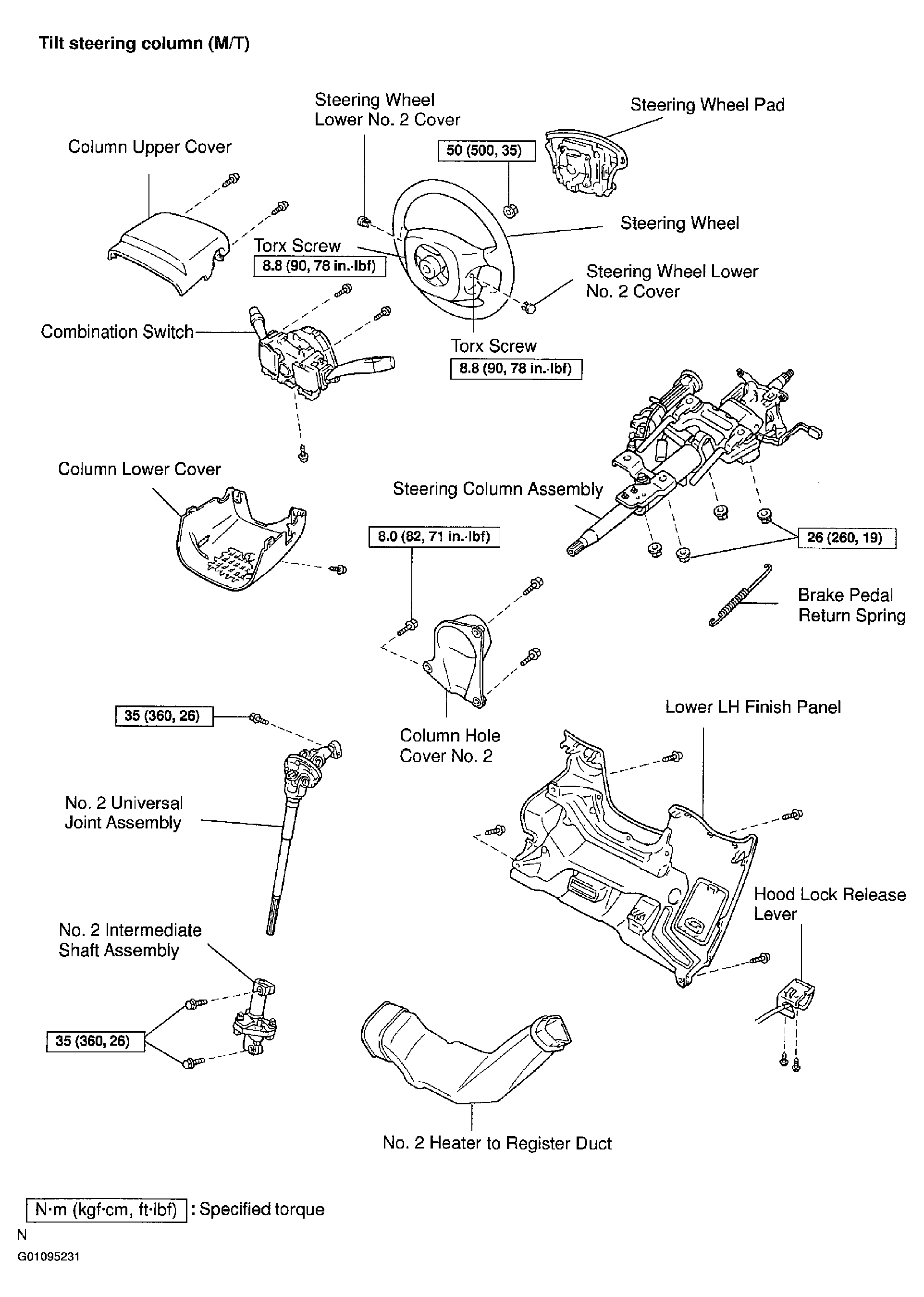 Tilt steering column (M/T)

Steering Wheel Lower No. 2 Cover

Steering Wheel Pad

Column Upper Cover

50 (500, 35)

Steering Wheel

Torx Screw

8.8 (90, 78 in.·lbf)

Steering Wheel Lower No. 2 Cover

Combination Switch

Torx Screw

8.8 (90, 78 in.·lbf)

Column Lower Cover

Steering Column Assembly

8.0 (82, 71 in.·lbf)

26 (260, 19)

Brake Pedal Return Spring

35 (360, 26)

Column Hole Cover No. 2

Lower LH Finish Panel

No. 2 Universal Joint Assembly

Hood Lock Release Lever

No. 2 Intermediate Shaft Assembly

35 (360, 26)

No. 2 Heater to Register Duct

N·m (kgf·cm, ft·lbf) : Specified torque

N

G01095231