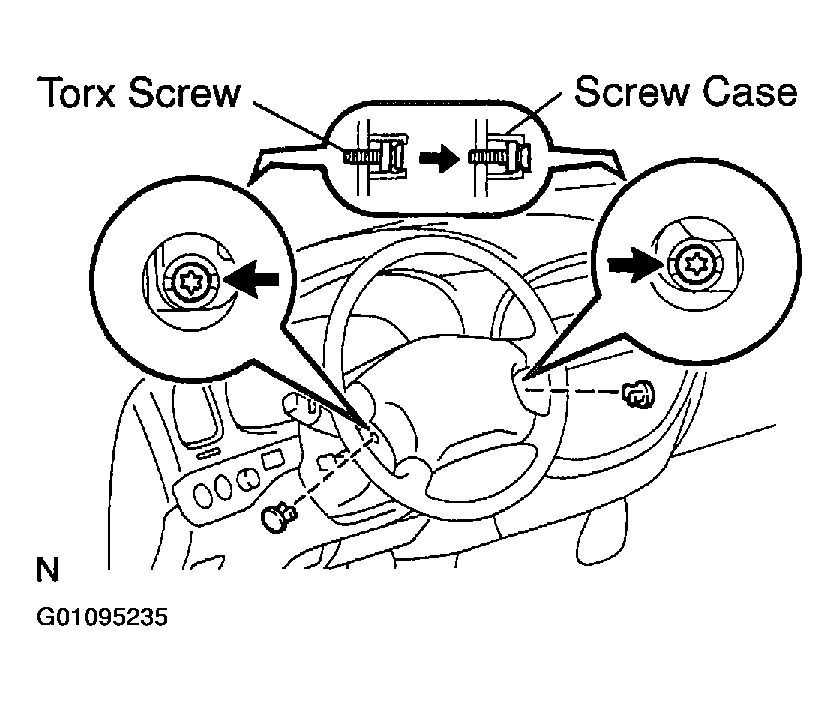 Torx Screw
Screw Case

N

G01095235