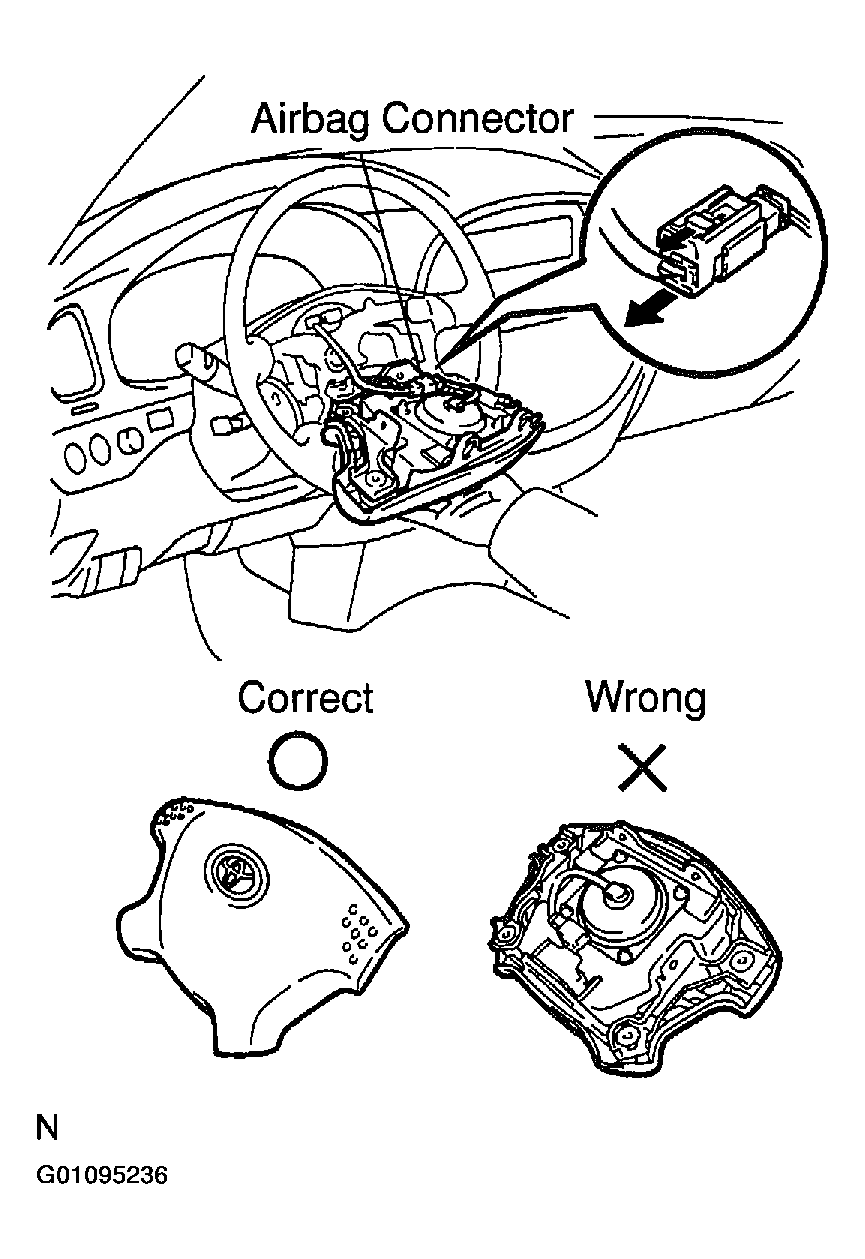 Airbag Connector

Correct

Wrong

N

G01095236