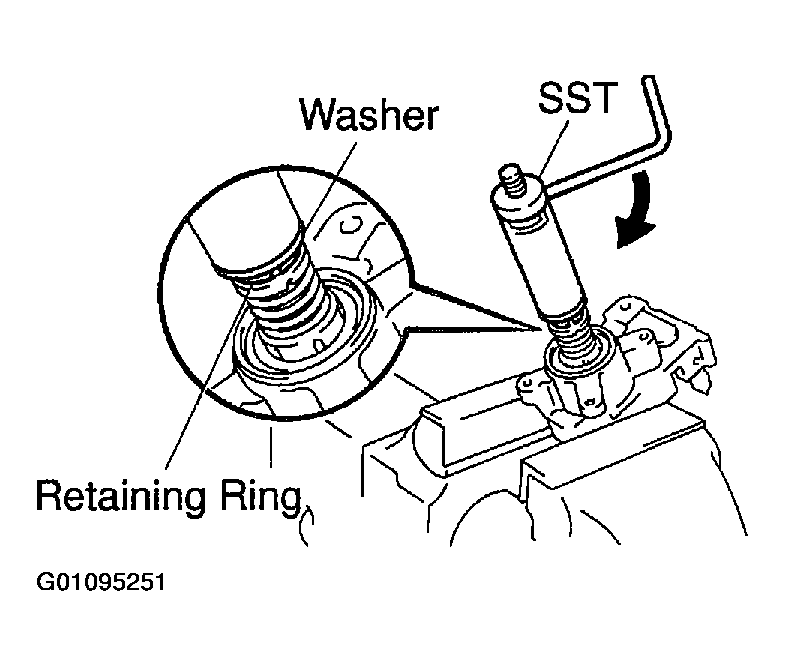 Washer

SST

Retaining Ring

G01095251