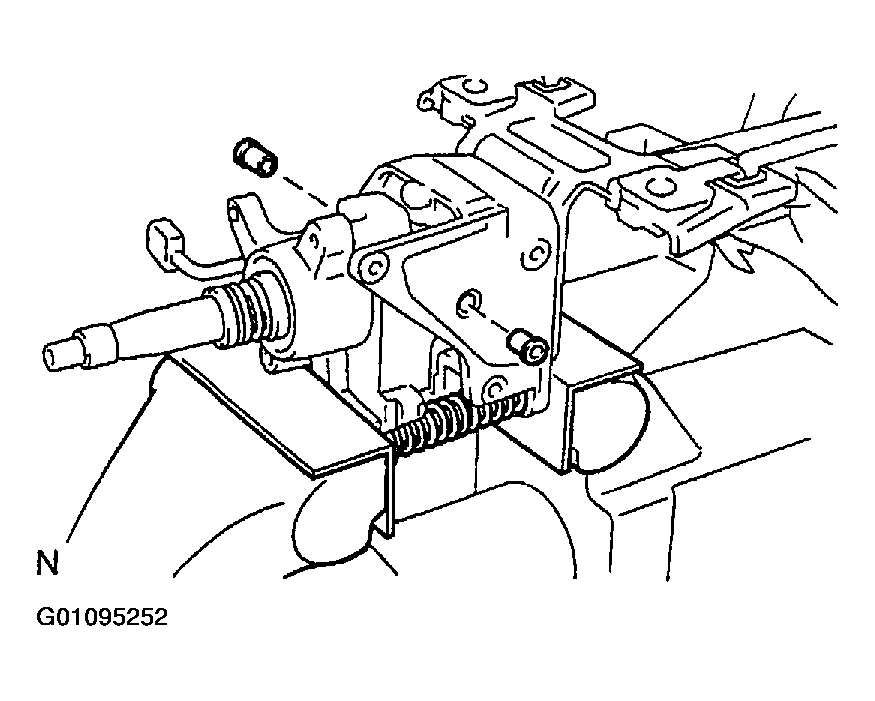 N

G01095252