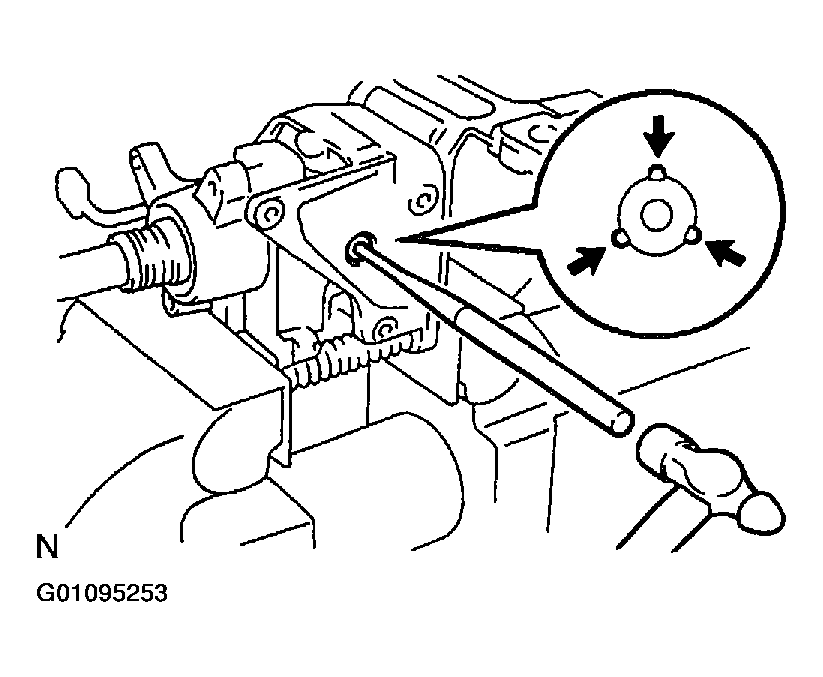 N

G01095253