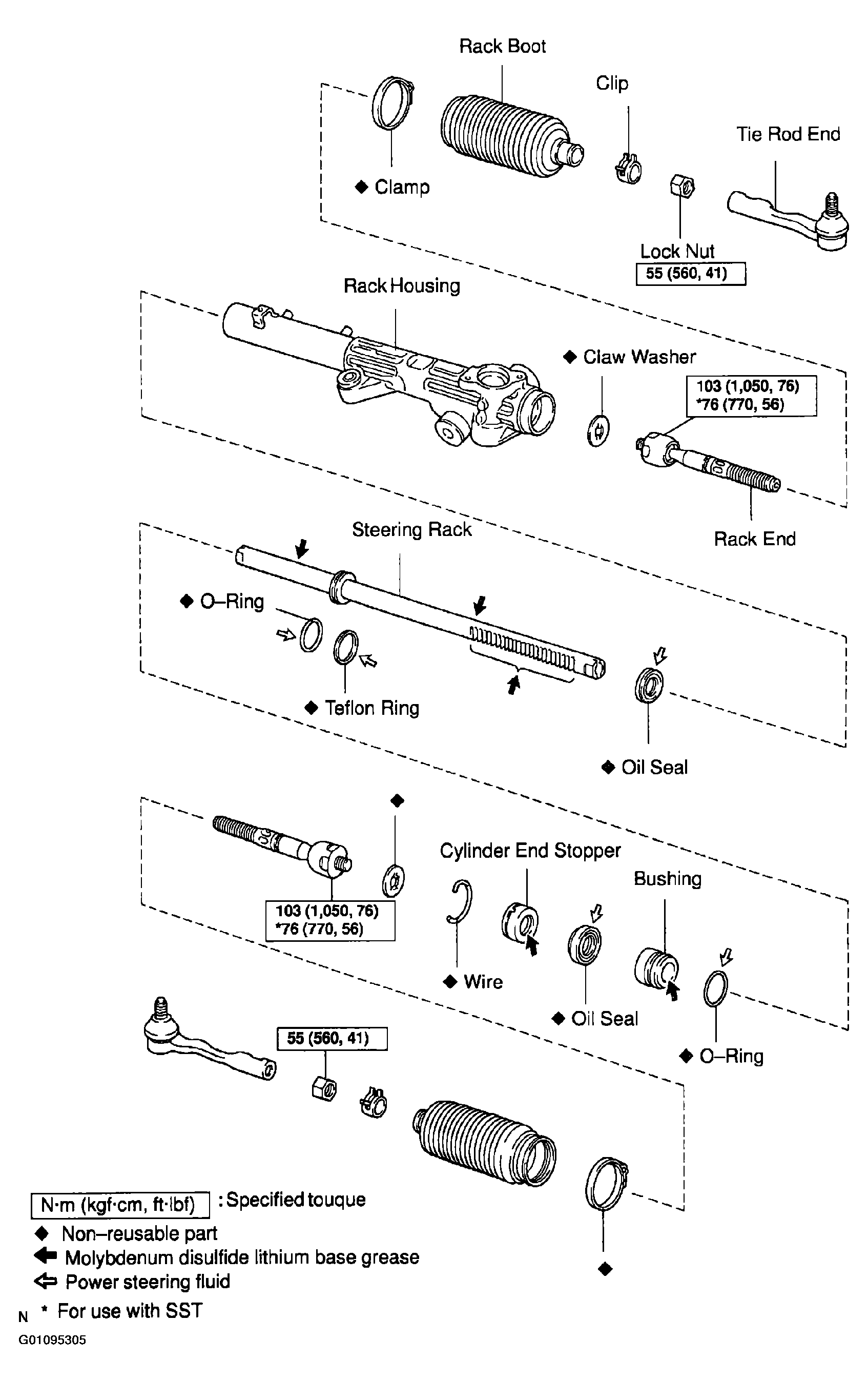 Rack Boot

Clip

Tie Rod End

◆ Clamp

Lock Nut
55 (560, 41)

Rack Housing

◆ Claw Washer

103 (1,050, 76)
*76 (770, 56)

Rack End

Steering Rack

◆ O–Ring

◆ Teflon Ring

◆ Oil Seal

◆

Cylinder End Stopper

Bushing

103 (1,050, 76)
*76 (770, 56)

◆ Wire

◆ Oil Seal

◆ O–Ring

55 (560, 41)

◆

N·m (kgf·cm, ft·lbf) : Specified touque
◆ Non–reusable part
Molybdenum disulfide lithium base grease
Power steering fluid
N * For use with SST

G01095305