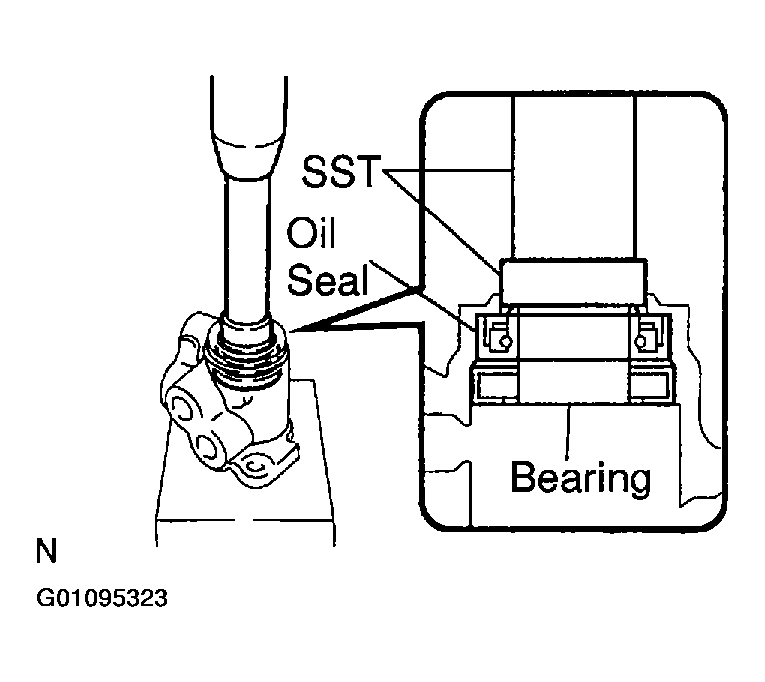 SST
Oil
Seal
Bearing
N
G01095323