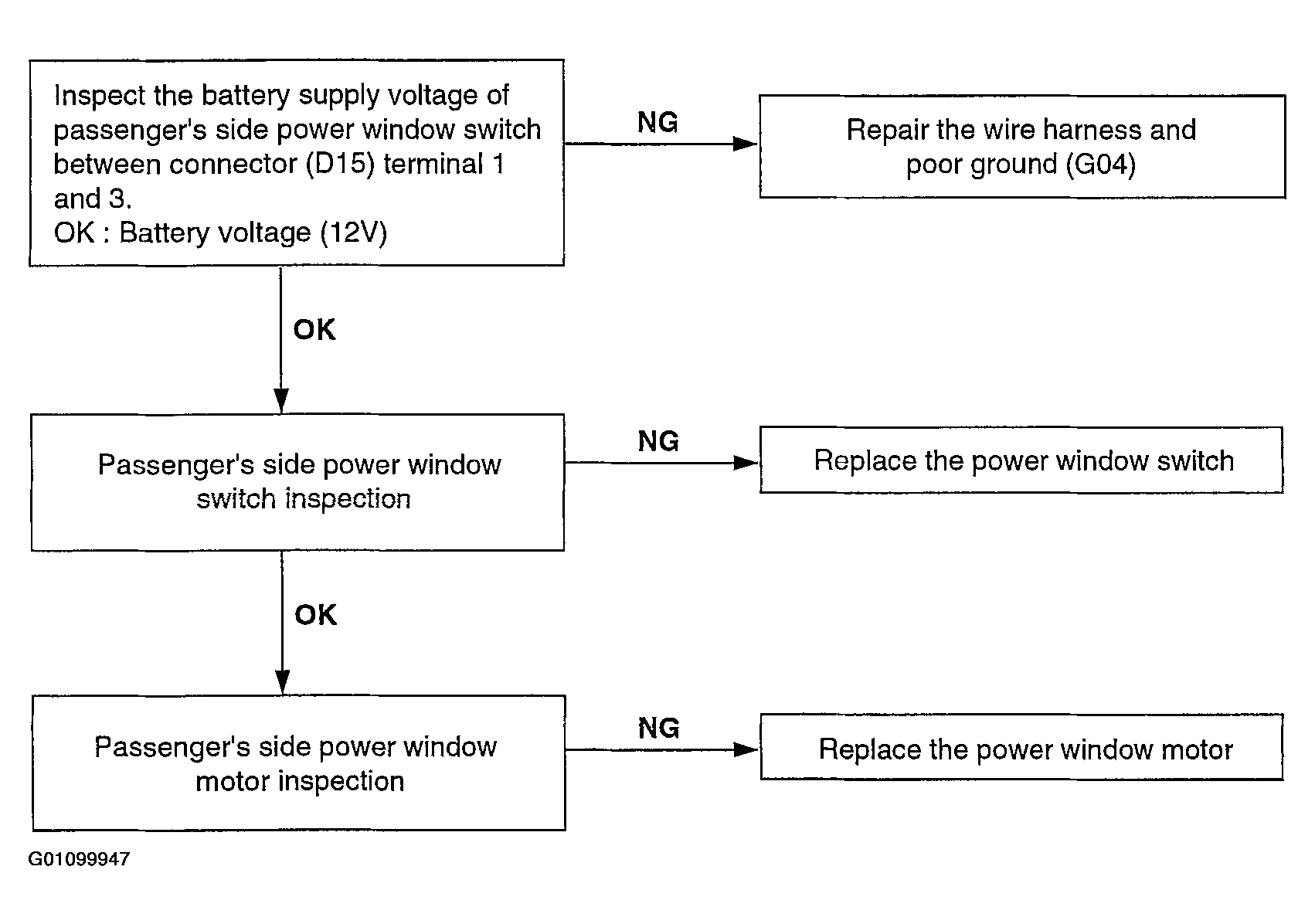 Inspect the battery supply voltage of passenger's side power window switch between connector (D15) terminal 1 and 3.
OK : Battery voltage (12V)

NG

Repair the wire harness and poor ground (G04)

OK

Passenger's side power window switch inspection

NG

Replace the power window switch

OK

Passenger's side power window motor inspection

NG

Replace the power window motor

G01099947