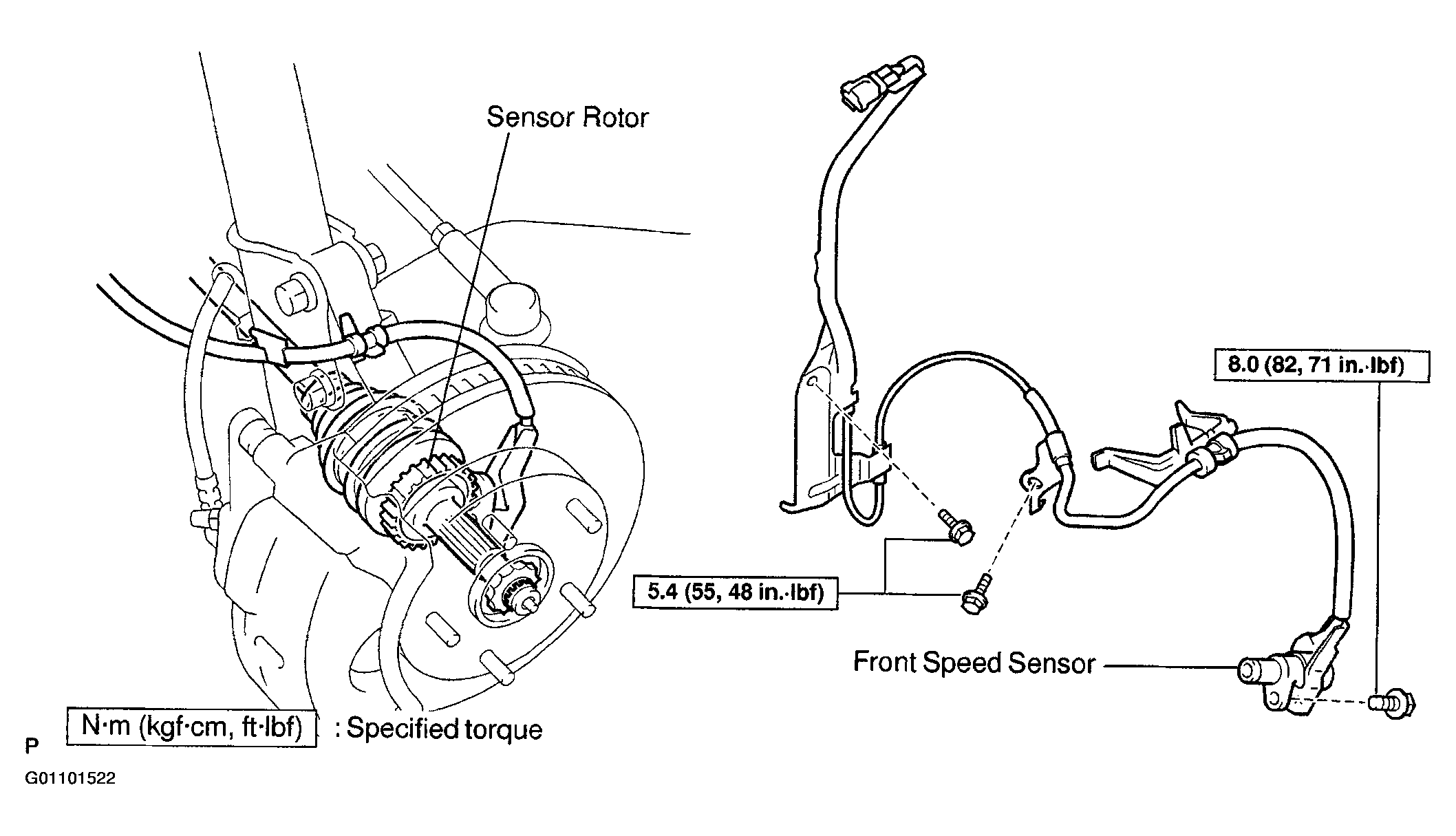 Sensor Rotor

8.0 (82, 71 in.·lbf)

5.4 (55, 48 in.·lbf)

Front Speed Sensor

N·m (kgf·cm, ft·lbf) : Specified torque

P

G01101522