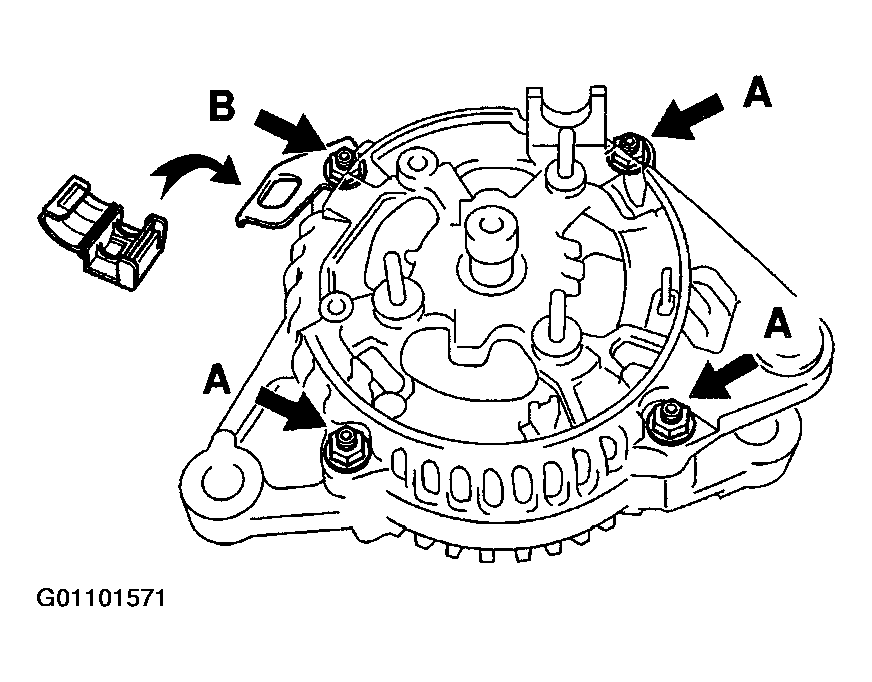 B

A

A

A

G01101571