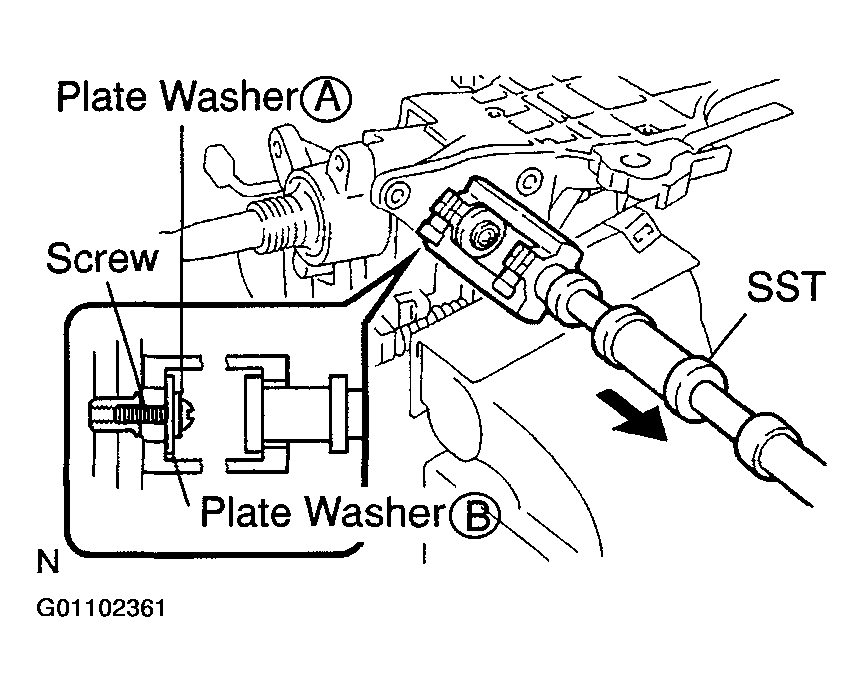 Plate Washer Ⓐ

Screw

SST

Plate Washer Ⓑ

N

G01102361