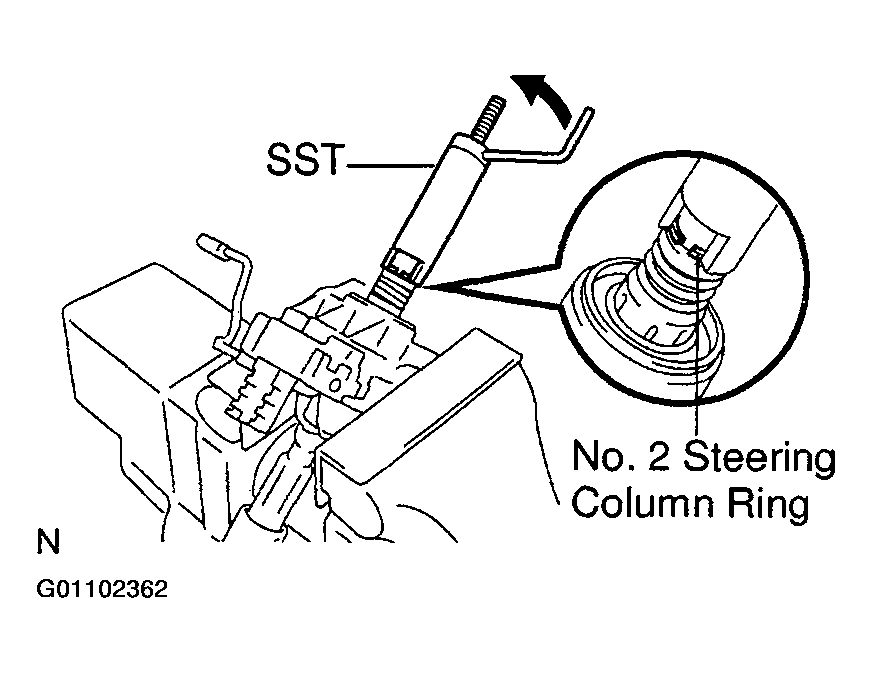 SST

No. 2 Steering Column Ring

N

G01102362