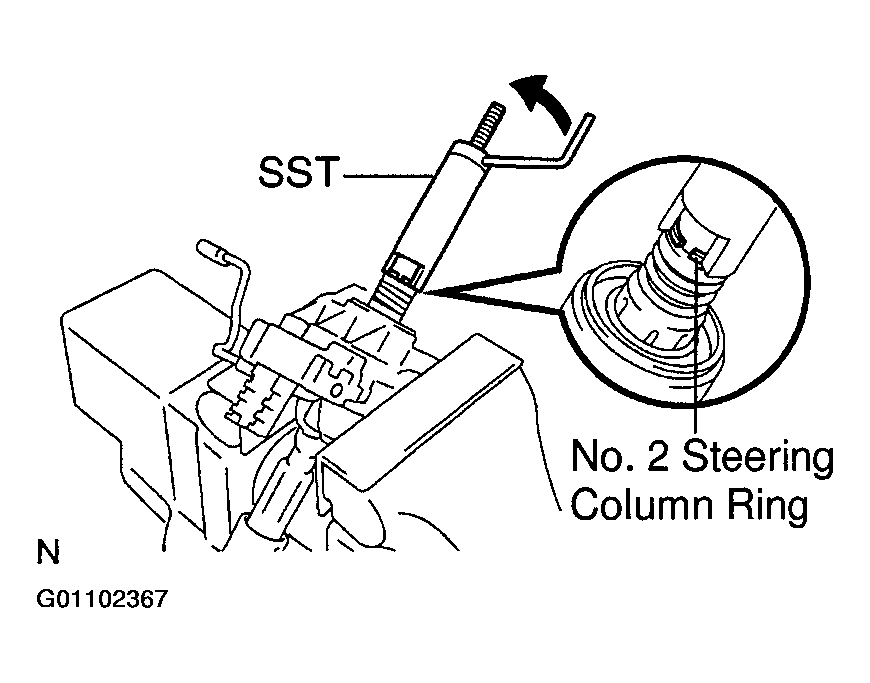 SST

No. 2 Steering Column Ring

N

G01102367