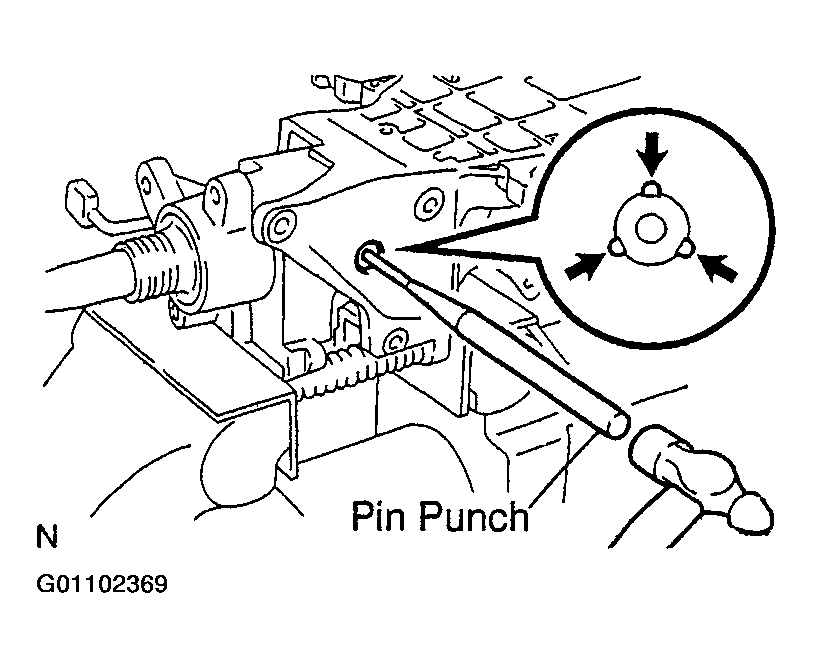 Pin Punch

N

G01102369