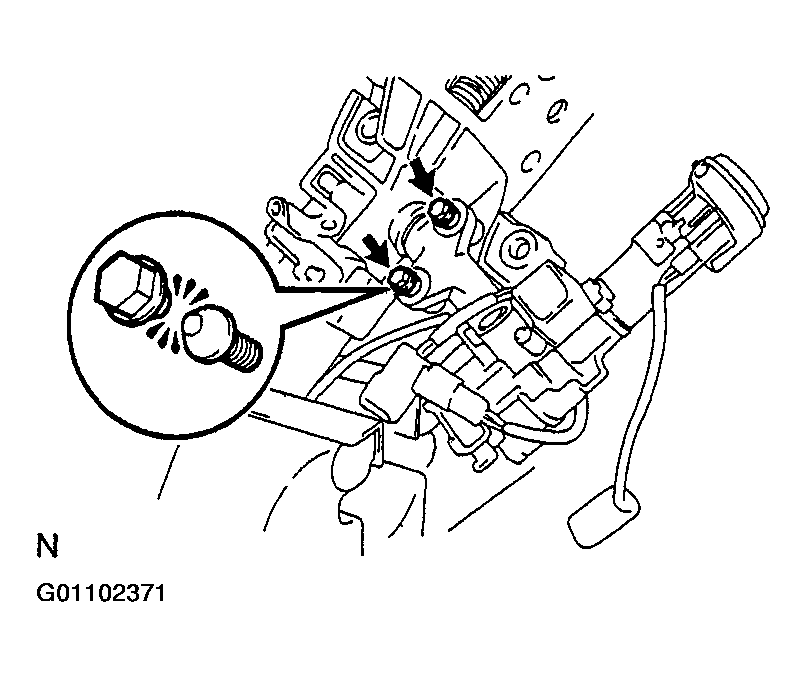 N

G01102371