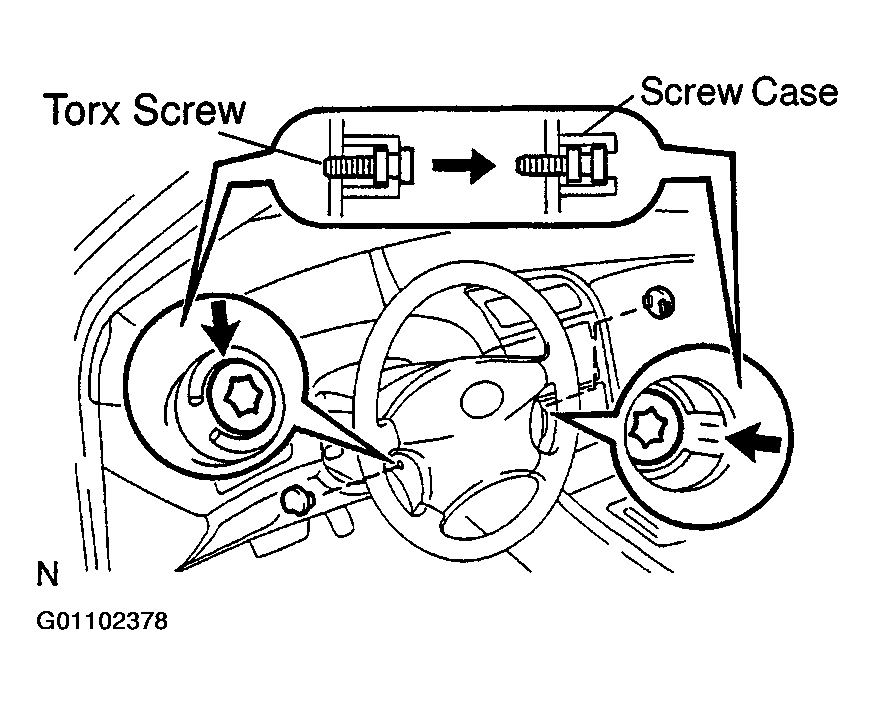 Torx Screw

Screw Case

N

G01102378