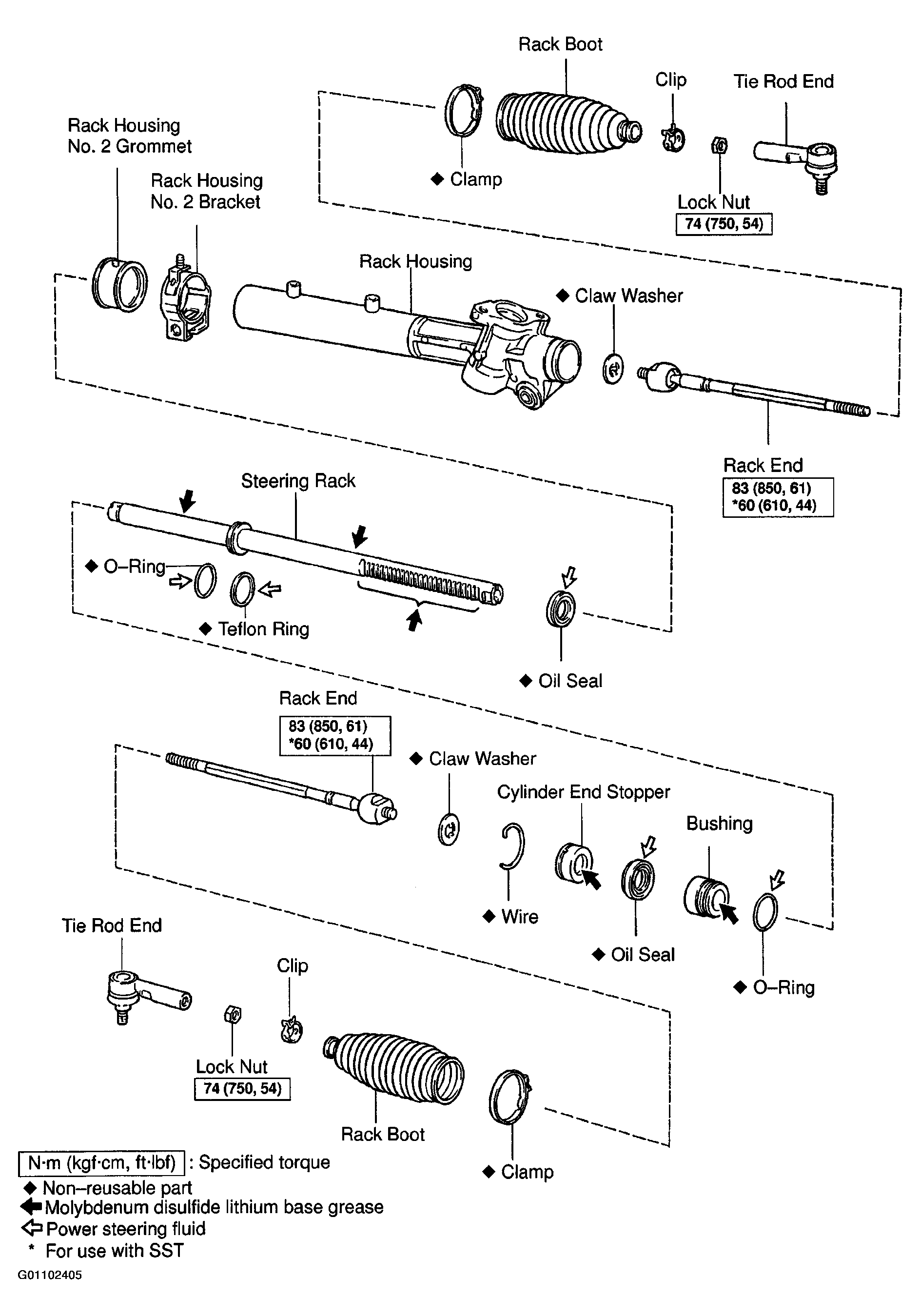 Rack Boot
Clip
Tie Rod End
Rack Housing No. 2 Grommet
Rack Housing No. 2 Bracket
◆ Clamp
Lock Nut
74 (750, 54)
Rack Housing
◆ Claw Washer
Rack End
83 (850, 61)
*60 (610, 44)
Steering Rack
◆ O–Ring
◆ Teflon Ring
◆ Oil Seal
Rack End
83 (850, 61)
*60 (610, 44)
◆ Claw Washer
Cylinder End Stopper
Bushing
◆ Wire
◆ Oil Seal
◆ O–Ring
Tie Rod End
Clip
Lock Nut
74 (750, 54)
Rack Boot
◆ Clamp

N·m (kgf·cm, ft·lbf) : Specified torque
◆ Non–reusable part
Molybdenum disulfide lithium base grease
Power steering fluid
* For use with SST
G01102405