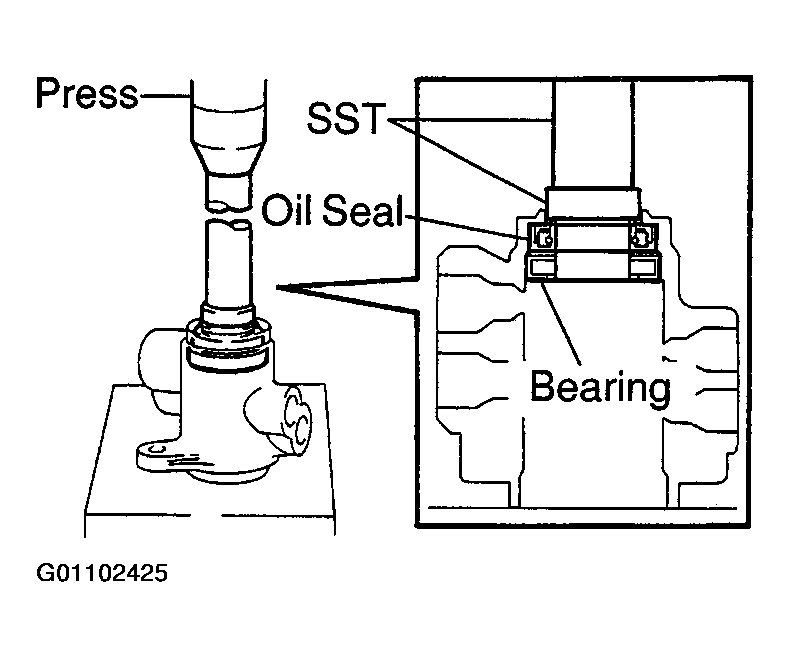 Press

SST

Oil Seal

Bearing

G01102425