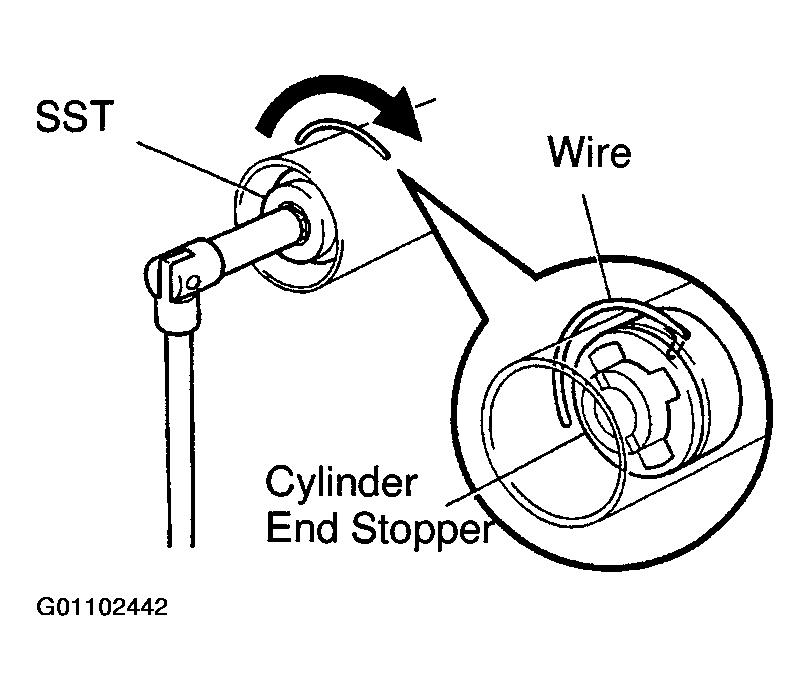 SST

Wire

Cylinder
End Stopper

G01102442