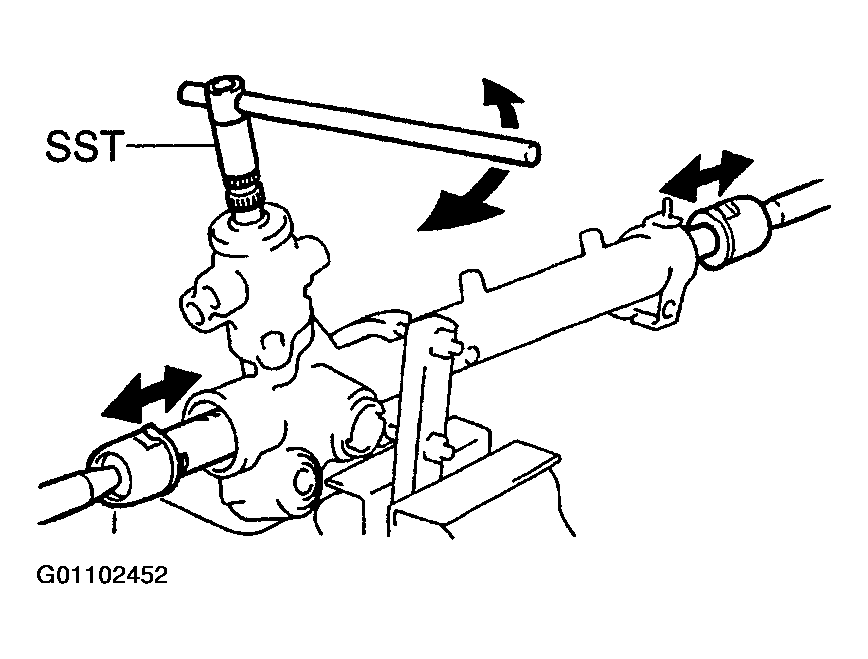 SST

G01102452