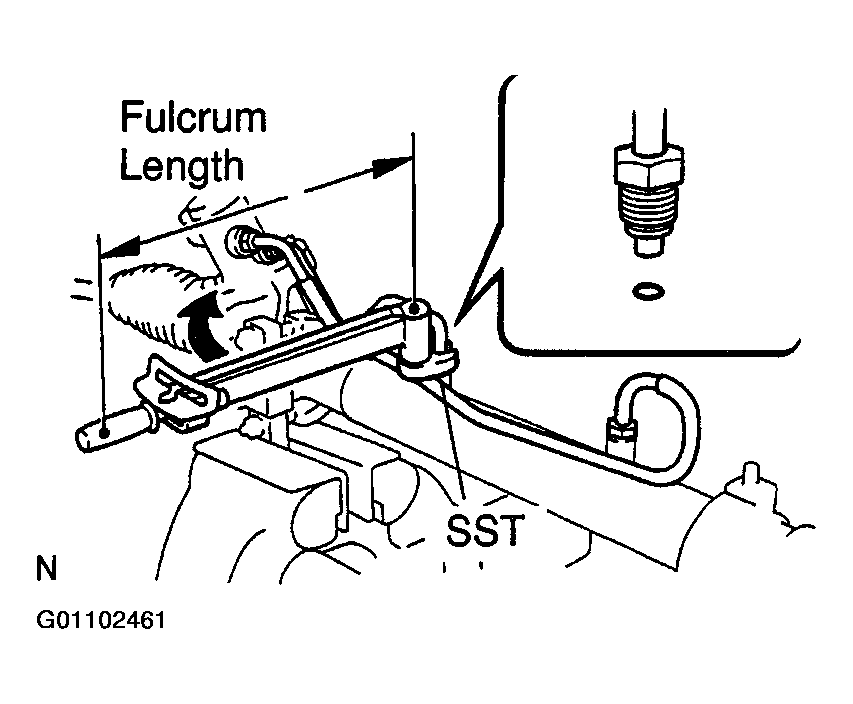 Fulcrum Length

SST

N

G01102461