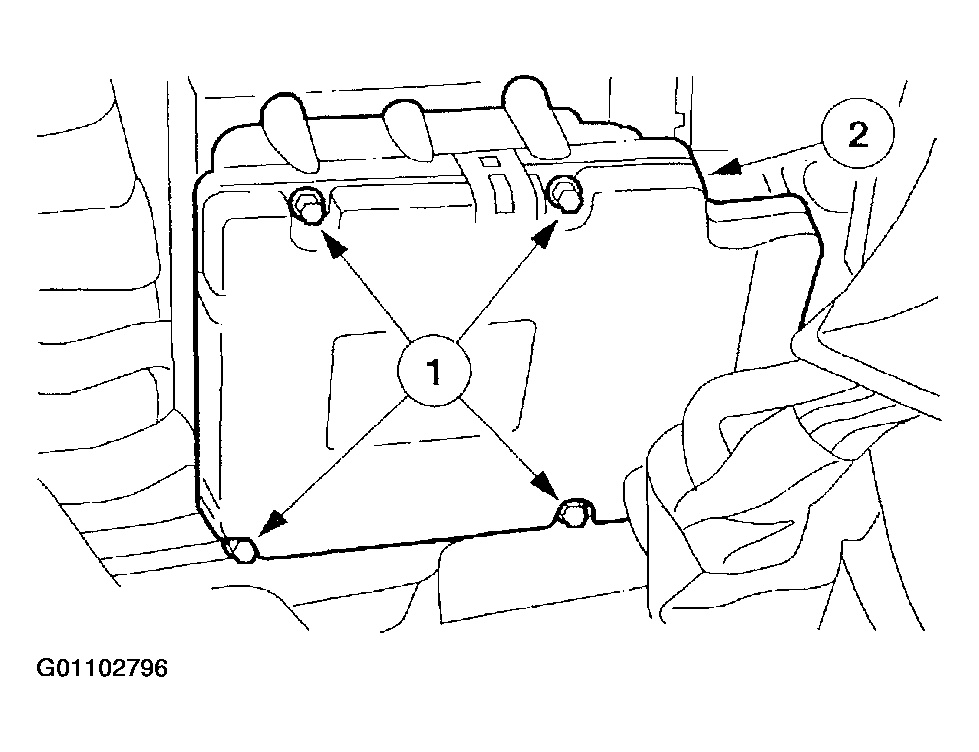 2

1

G01102796