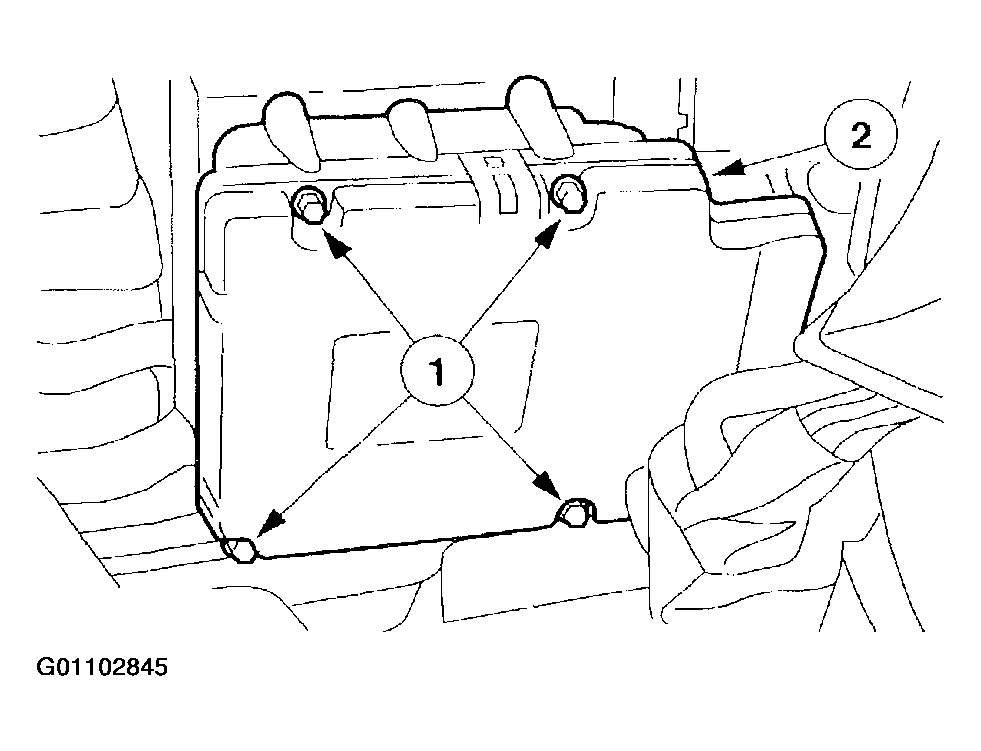 2

1

G01102845