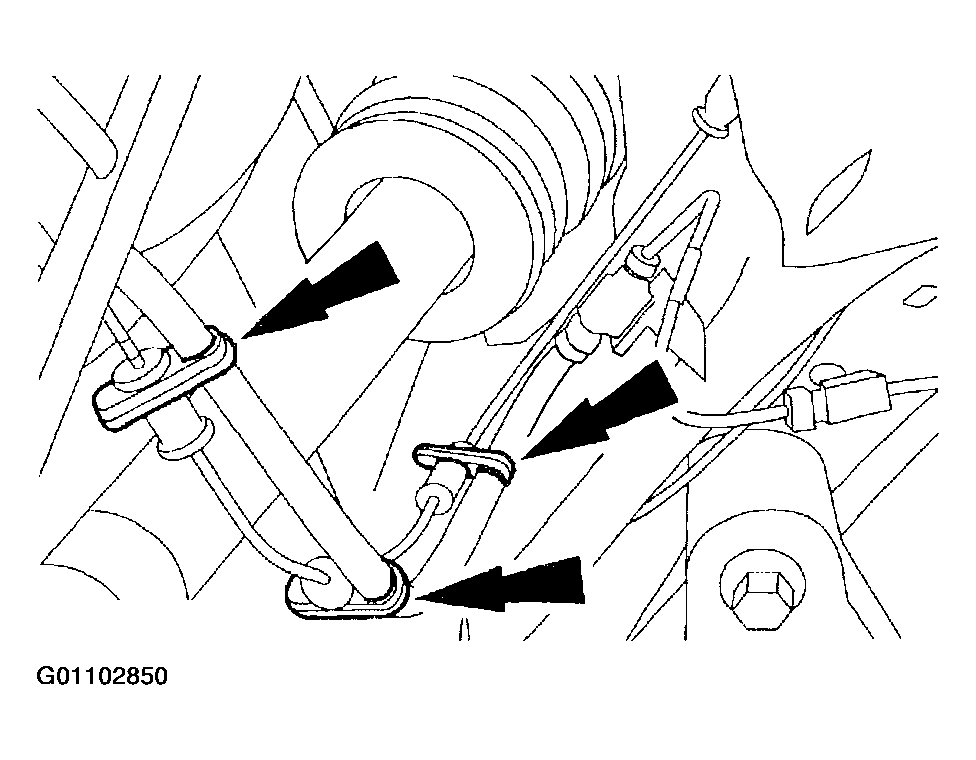 G01102850