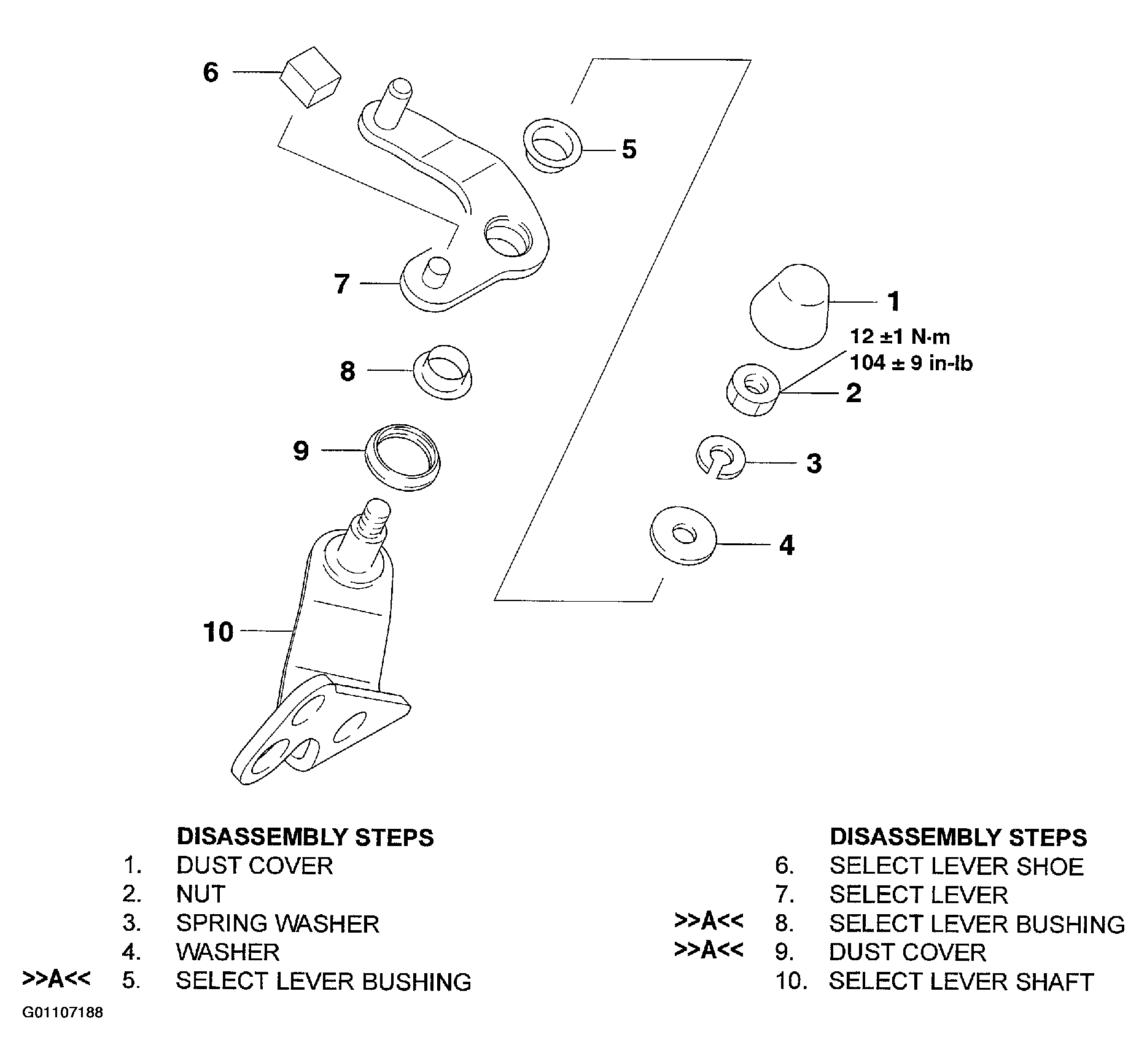 6

5

7

1

12 ±1 N·m
104 ± 9 in-lb

8

2

9

3

4

10

DISASSEMBLY STEPS
1. DUST COVER
2. NUT
3. SPRING WASHER
4. WASHER
>>A<< 5. SELECT LEVER BUSHING

DISASSEMBLY STEPS
6. SELECT LEVER SHOE
7. SELECT LEVER
>>A<< 8. SELECT LEVER BUSHING
>>A<< 9. DUST COVER
10. SELECT LEVER SHAFT

G01107188