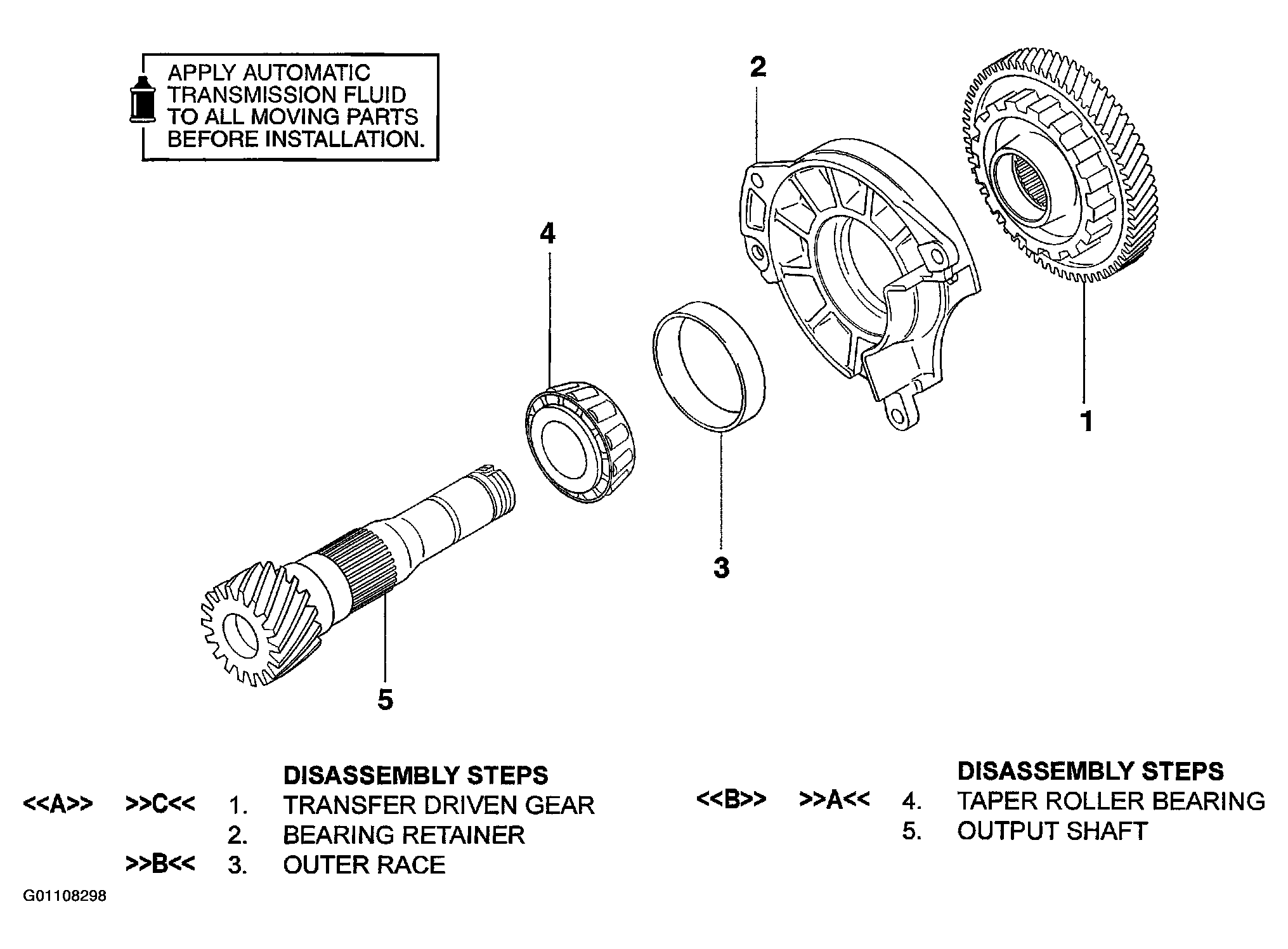 APPLY AUTOMATIC TRANSMISSION FLUID TO ALL MOVING PARTS BEFORE INSTALLATION.

2

4

1

3

5

DISASSEMBLY STEPS
<<A>> >>C<< 1. TRANSFER DRIVEN GEAR
2. BEARING RETAINER
>>B<< 3. OUTER RACE

DISASSEMBLY STEPS
<<B>> >>A<< 4. TAPER ROLLER BEARING
5. OUTPUT SHAFT

G01108298