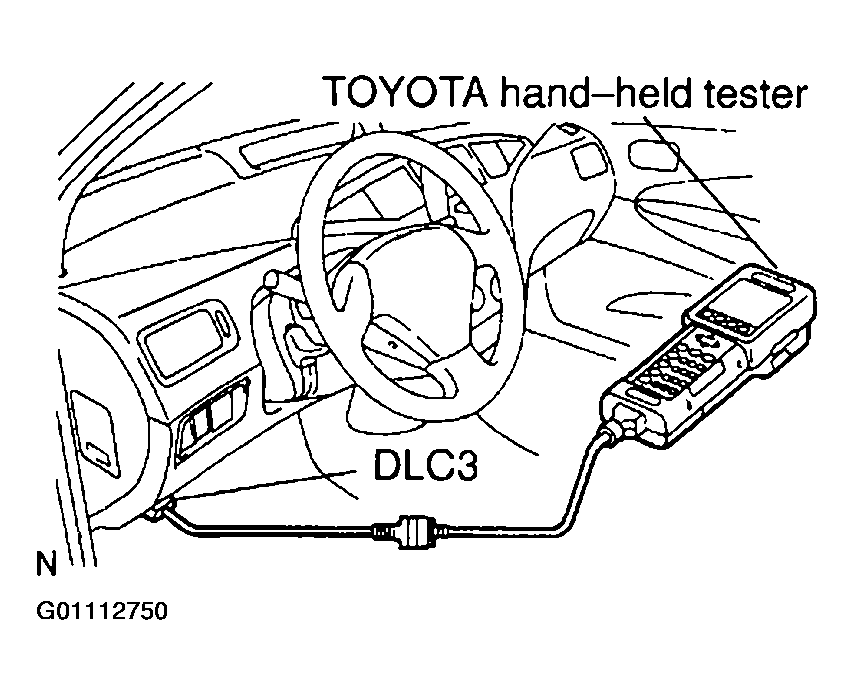 TOYOTA hand–held tester

DLC3

N

G01112750