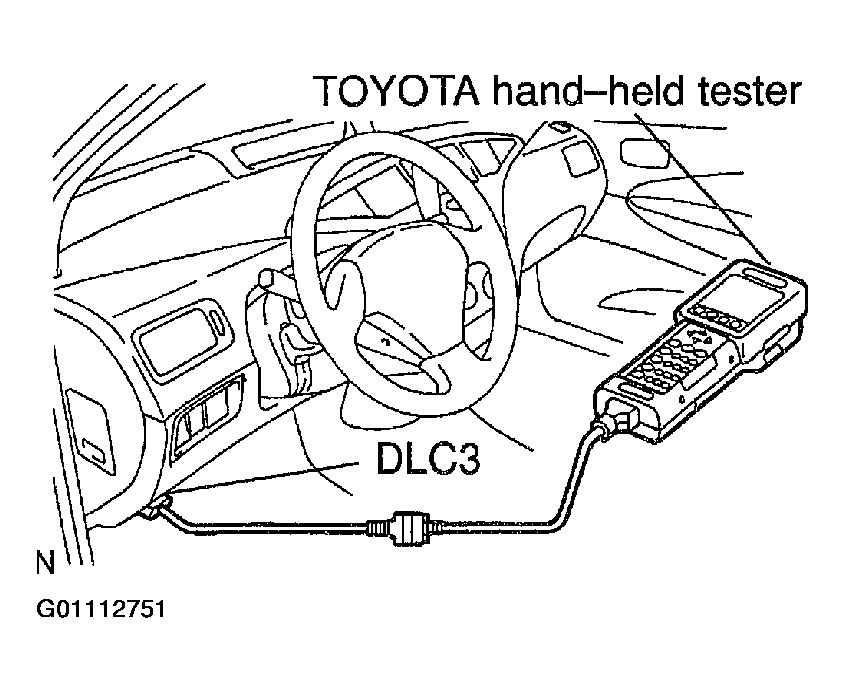 TOYOTA hand–held tester

DLC3

N

G01112751